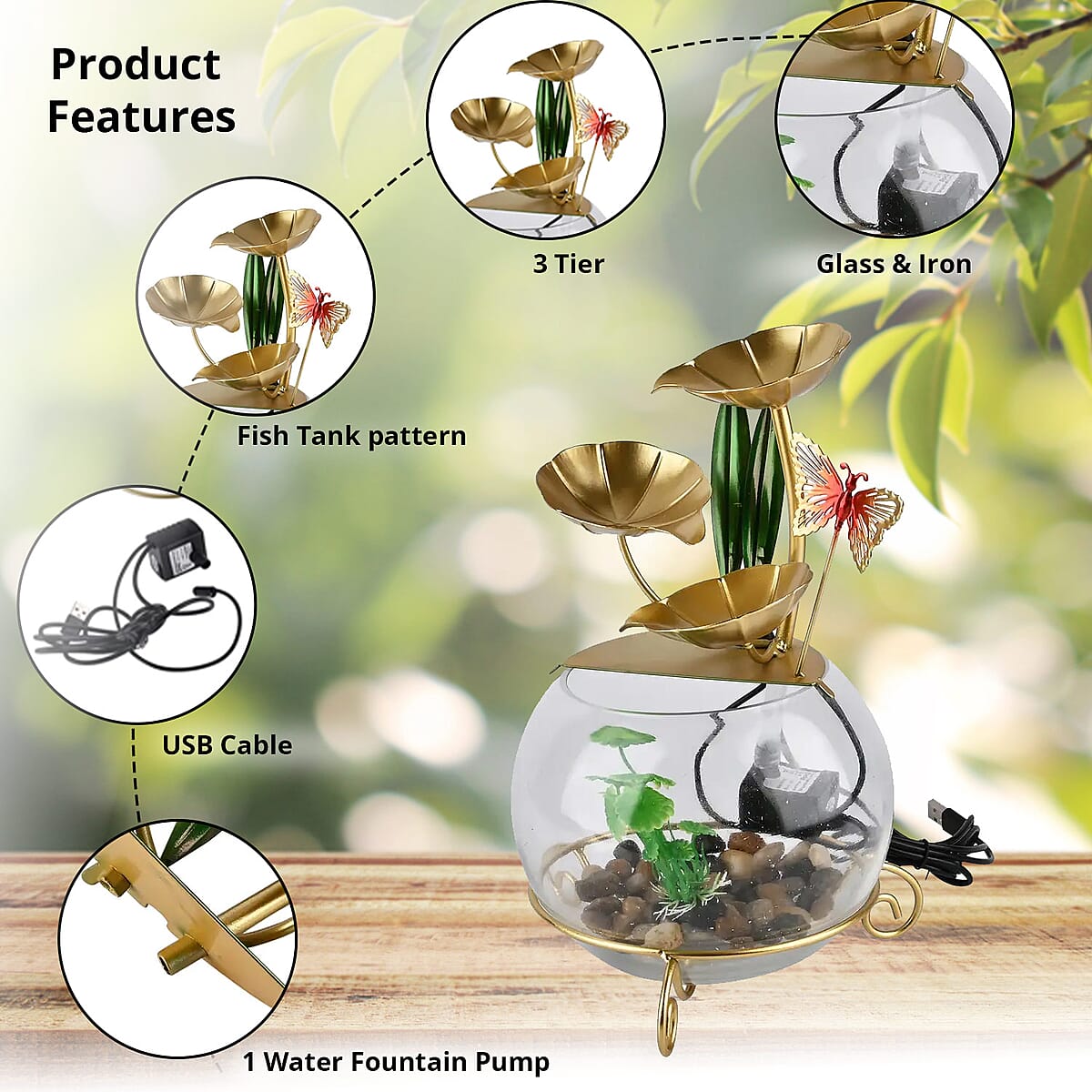 Product Features

3 Tier

Glass & Iron

Fish Tank pattern

USB Cable

1 Water Fountain Pump