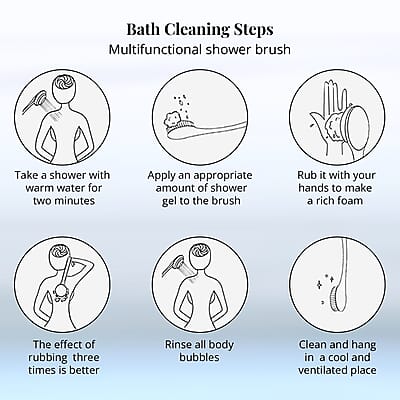 Bath Cleaning Steps
Multifunctional shower brush

Take a shower with warm water for two minutes

Apply an appropriate amount of shower gel to the brush

Rub it with your hands to make a rich foam

The effect of rubbing three times is better

Rinse all body bubbles

Clean and hang in a cool and ventilated place