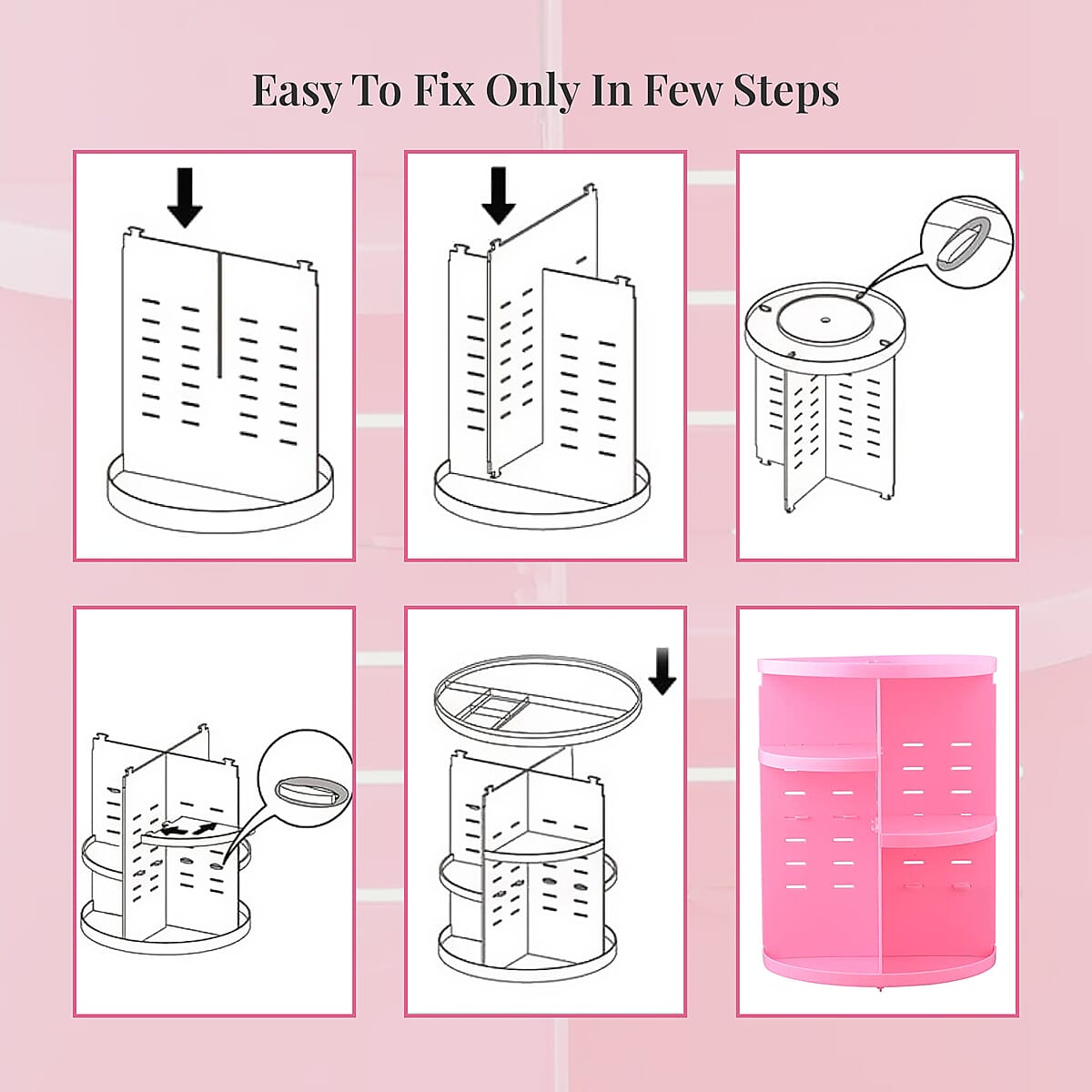 Easy To Fix Only In Few Steps