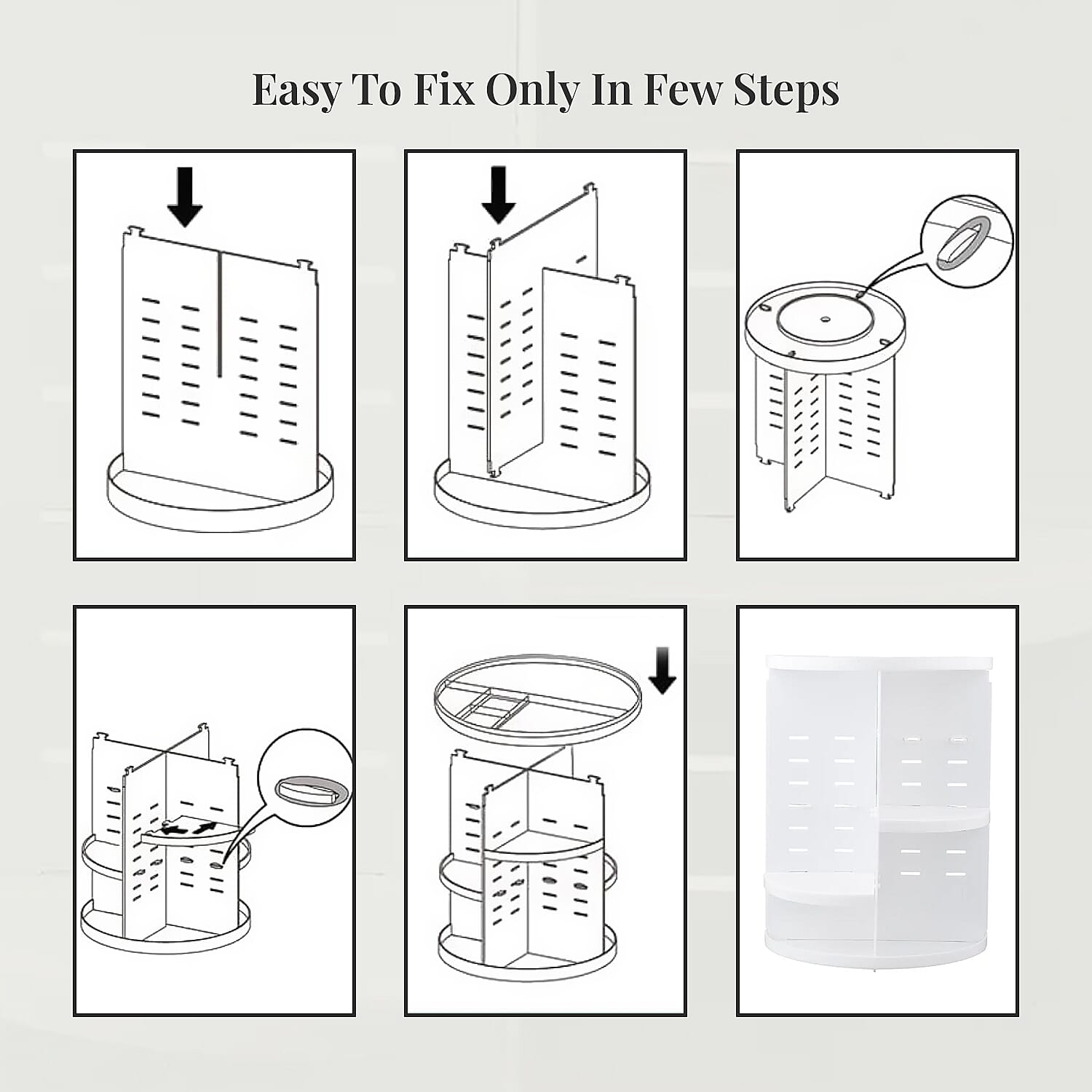 Easy To Fix Only In Few Steps