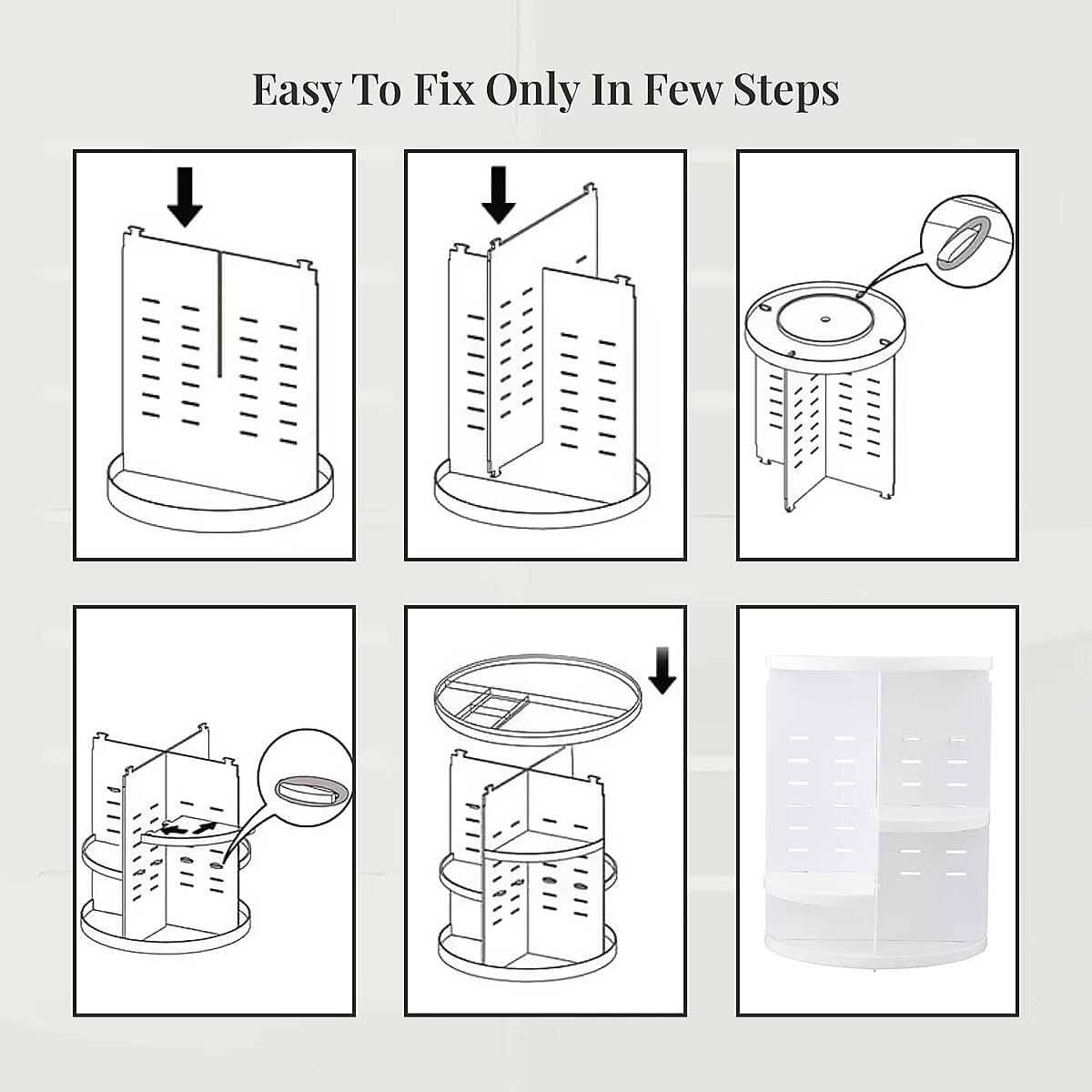 Easy To Fix Only In Few Steps