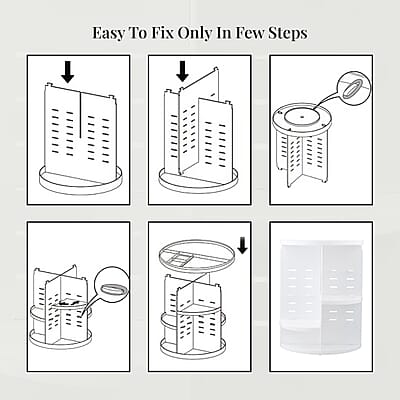 Easy To Fix Only In Few Steps