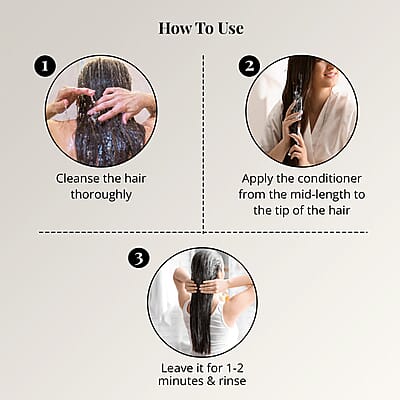 How To Use

1

Cleanse the hair thoroughly

2

Apply the conditioner from the mid-length to the tip of the hair

3

Leave it for 1-2 minutes & rinse