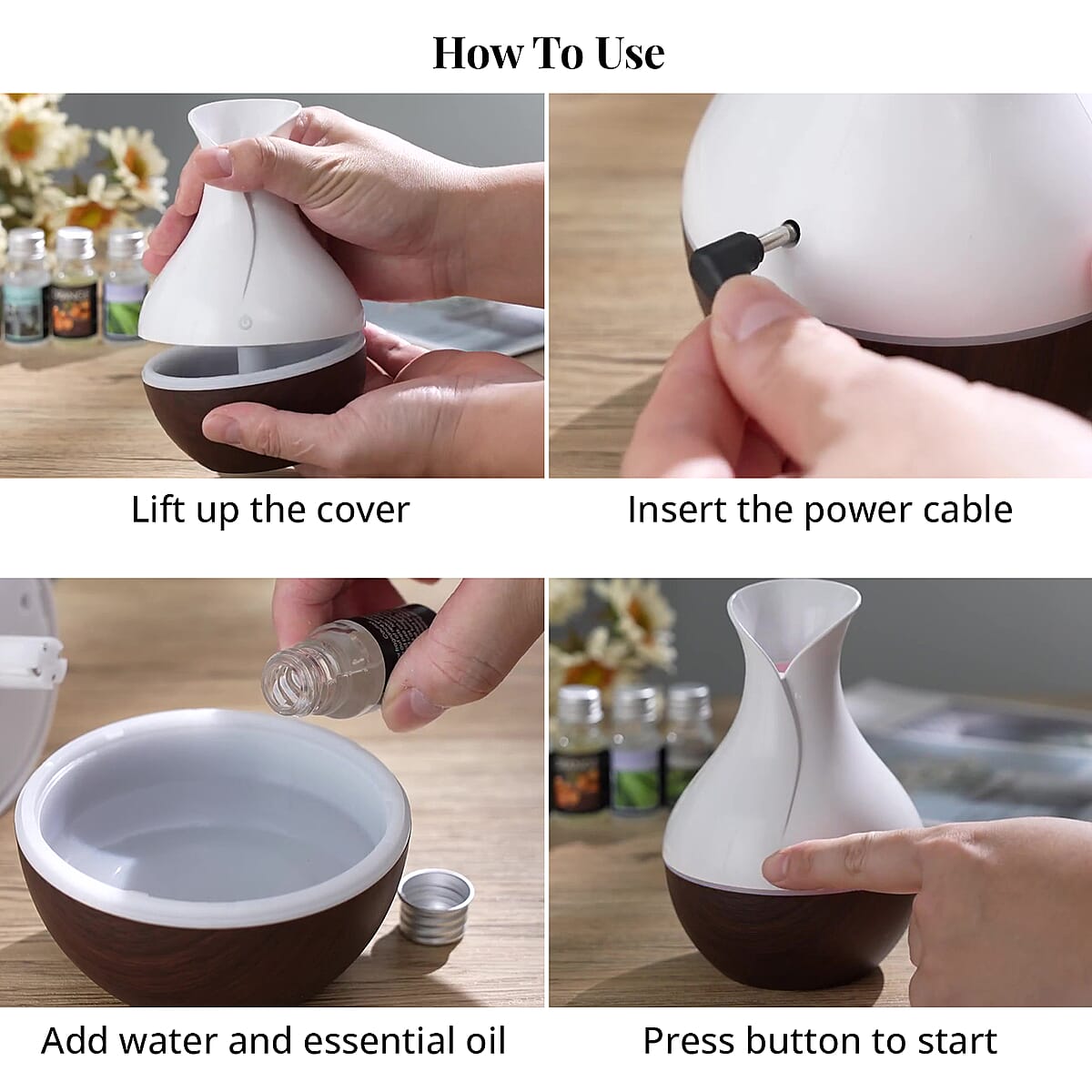 How To Use

Lift up the cover

Insert the power cable

Add water and essential oil

Press button to start