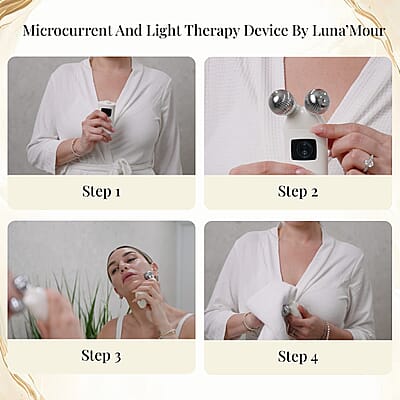 Microcurrent And Light Therapy Device By Luna'Mour

Step 1

Step 2

Step 3

Step 4