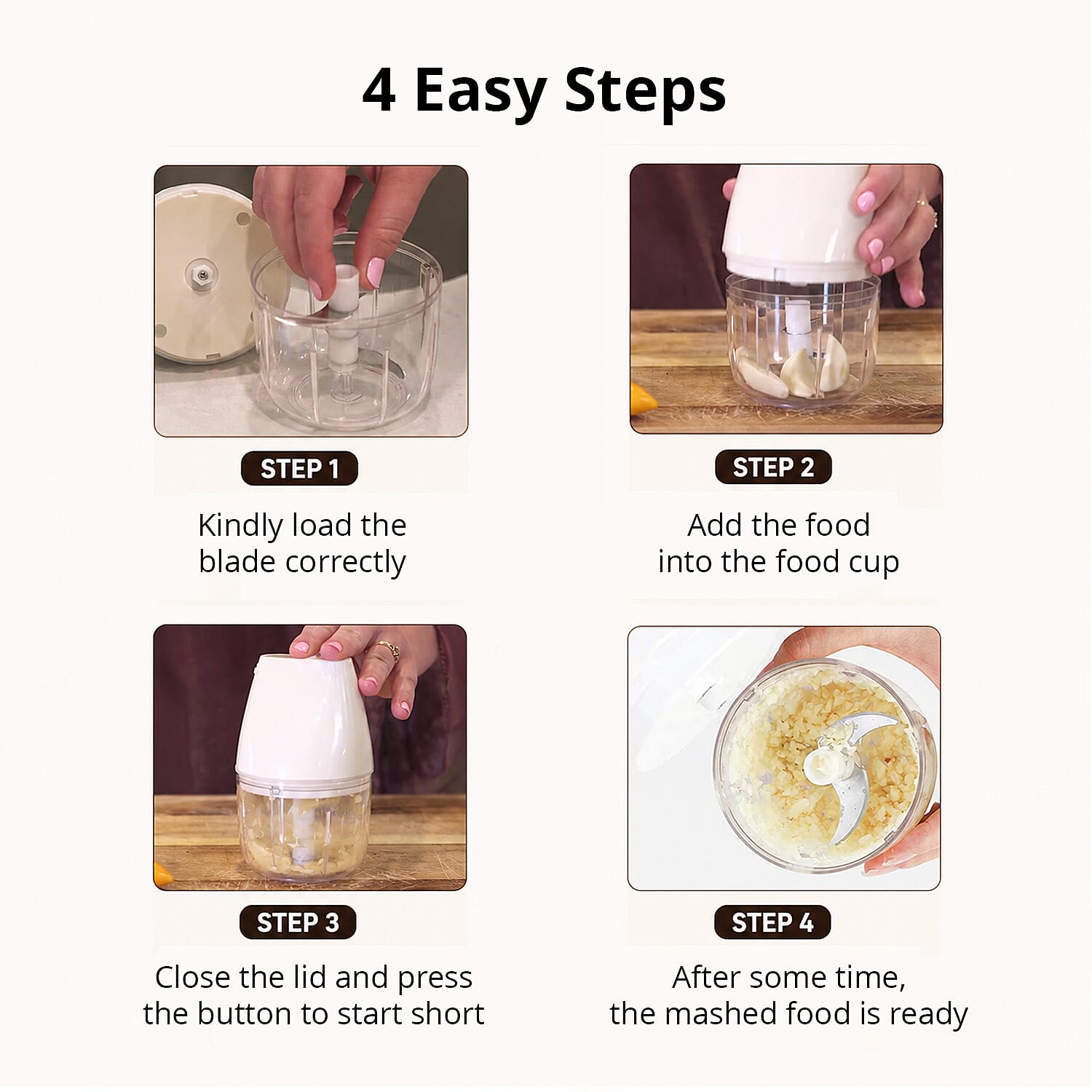 4 Easy Steps

STEP 1

Kindly load the blade correctly

STEP 2

Add the food into the food cup

STEP 3

Close the lid and press the button to start short

STEP 4

After some time, the mashed food is ready