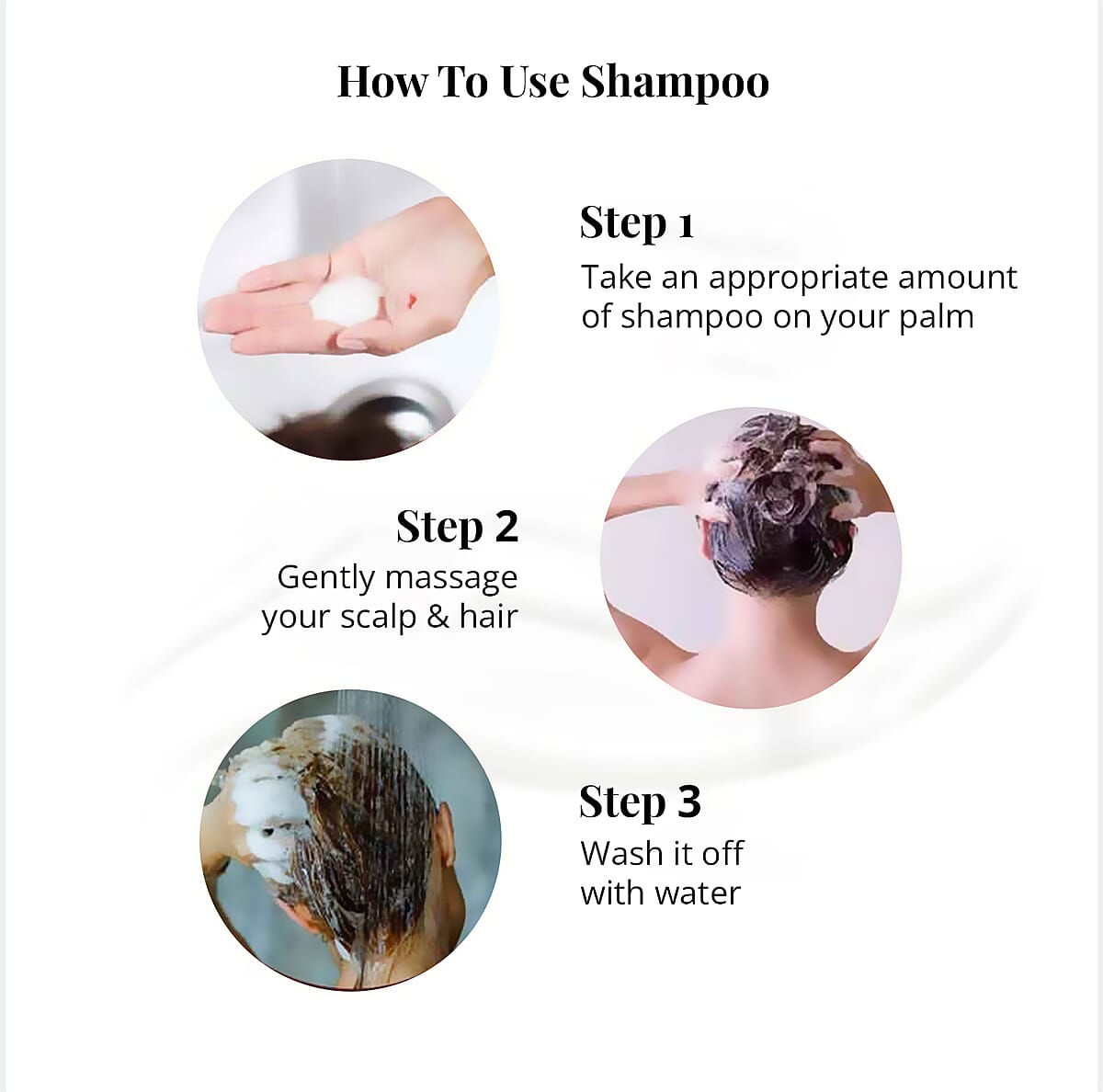 How To Use Shampoo

Step 1
Take an appropriate amount of shampoo on your palm

Step 2
Gently massage your scalp & hair

Step 3
Wash it off with water