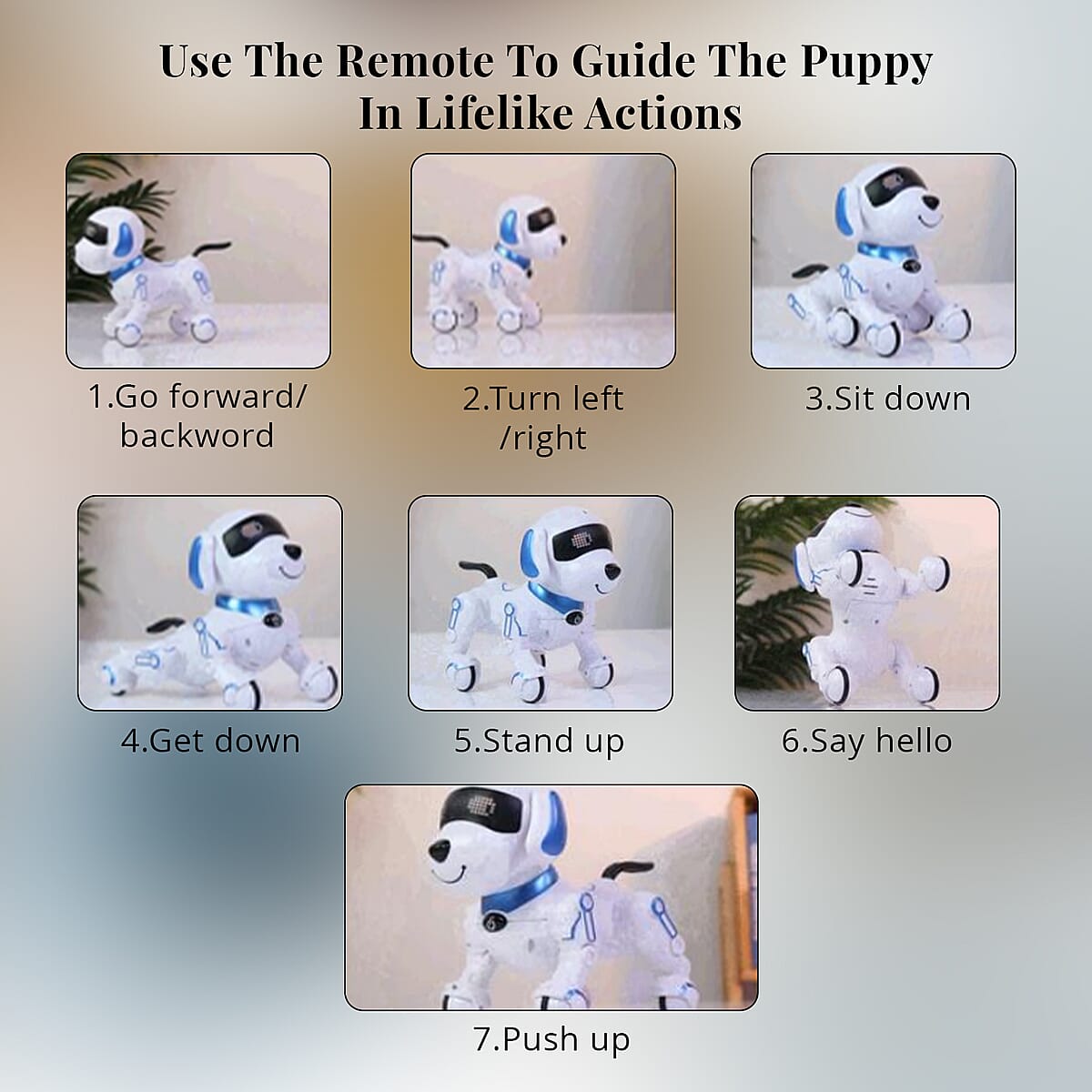 Use The Remote To Guide The Puppy In Lifelike Actions

1.Go forward/ backword

2.Turn left /right

3.Sit down

4.Get down

5.Stand up

6.Say hello

7.Push up