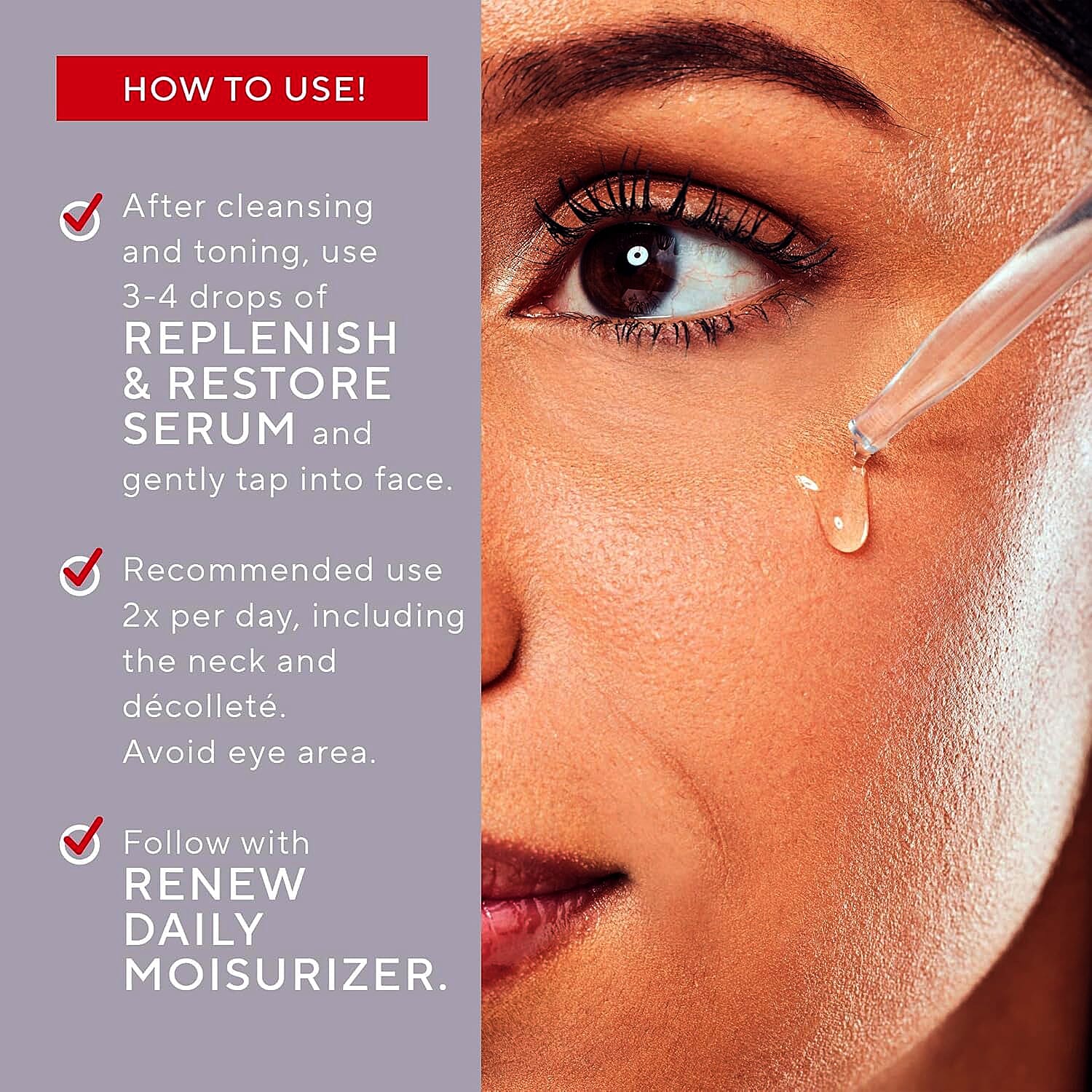 HOW TO USE!

After cleansing and toning, use 3-4 drops of REPLENISH & RESTORE SERUM and gently tap into face.

Recommended use 2x per day, including the neck and décolleté.
Avoid eye area.

Follow with RENEW DAILY MOISURIZER.