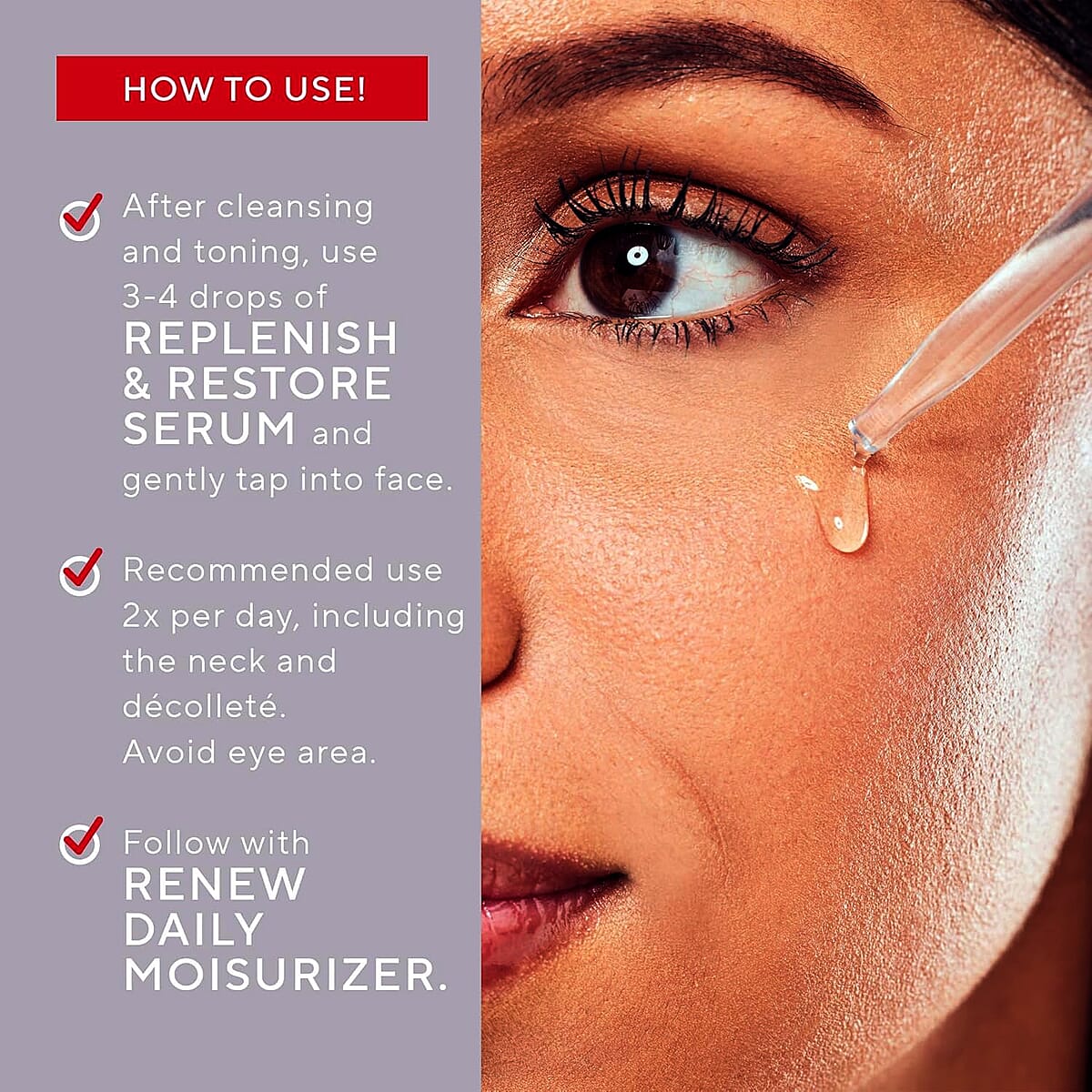 HOW TO USE!

After cleansing and toning, use 3-4 drops of REPLENISH & RESTORE SERUM and gently tap into face.

Recommended use 2x per day, including the neck and décolleté. Avoid eye area.

Follow with RENEW DAILY MOISURIZER.