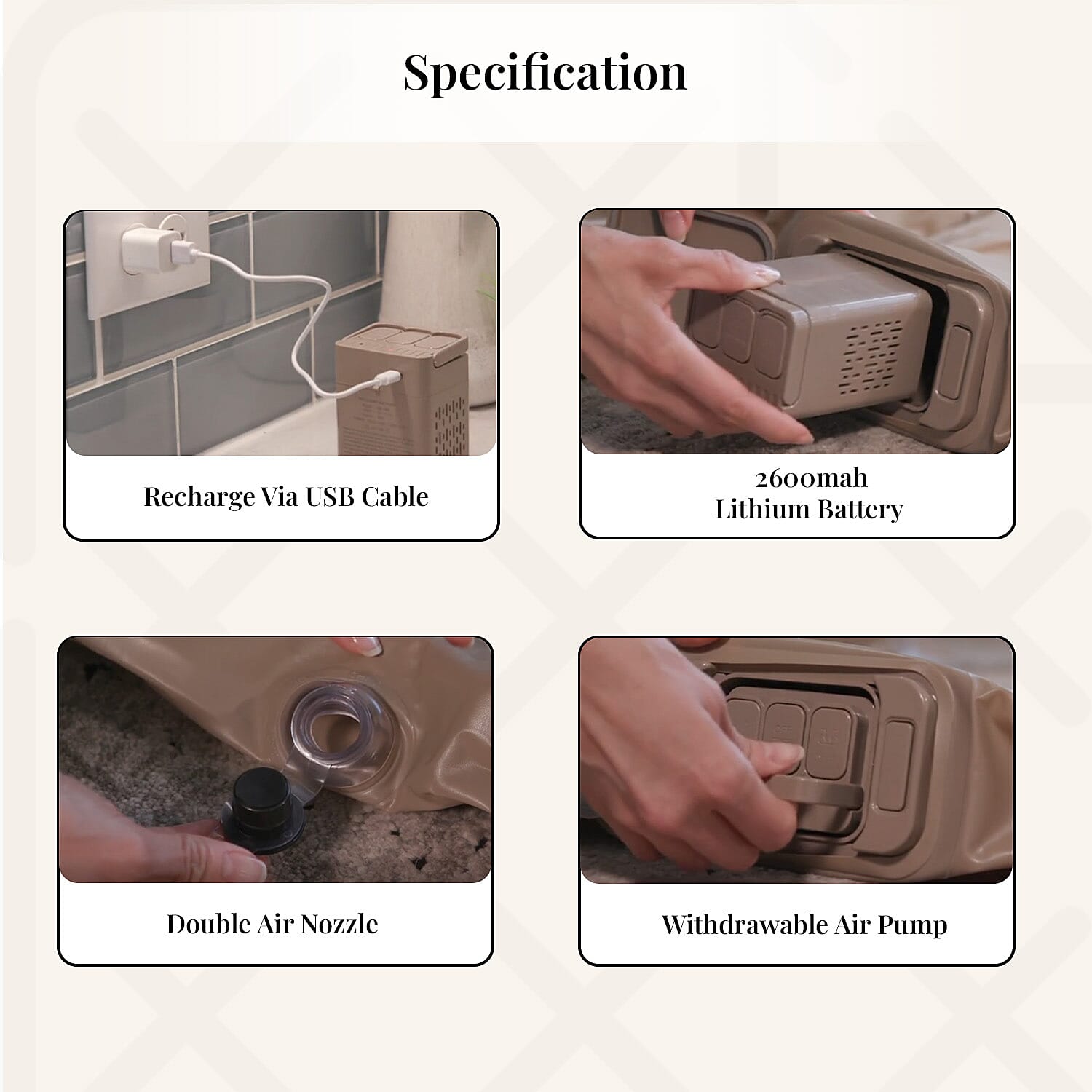 Specification

Recharge Via USB Cable

2600mah
Lithium Battery

Double Air Nozzle

Withdrawable Air Pump