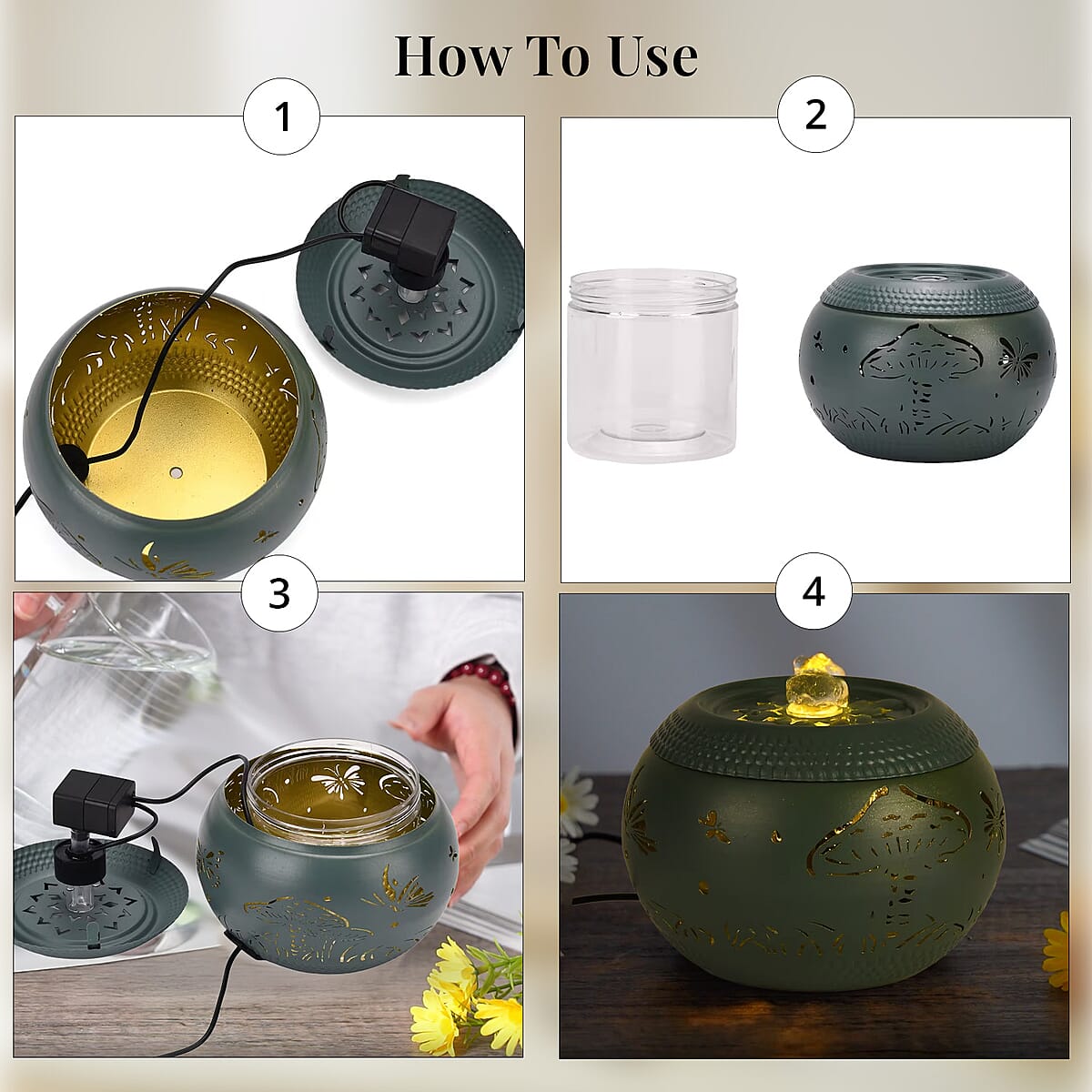 How To Use

1

2

3

4