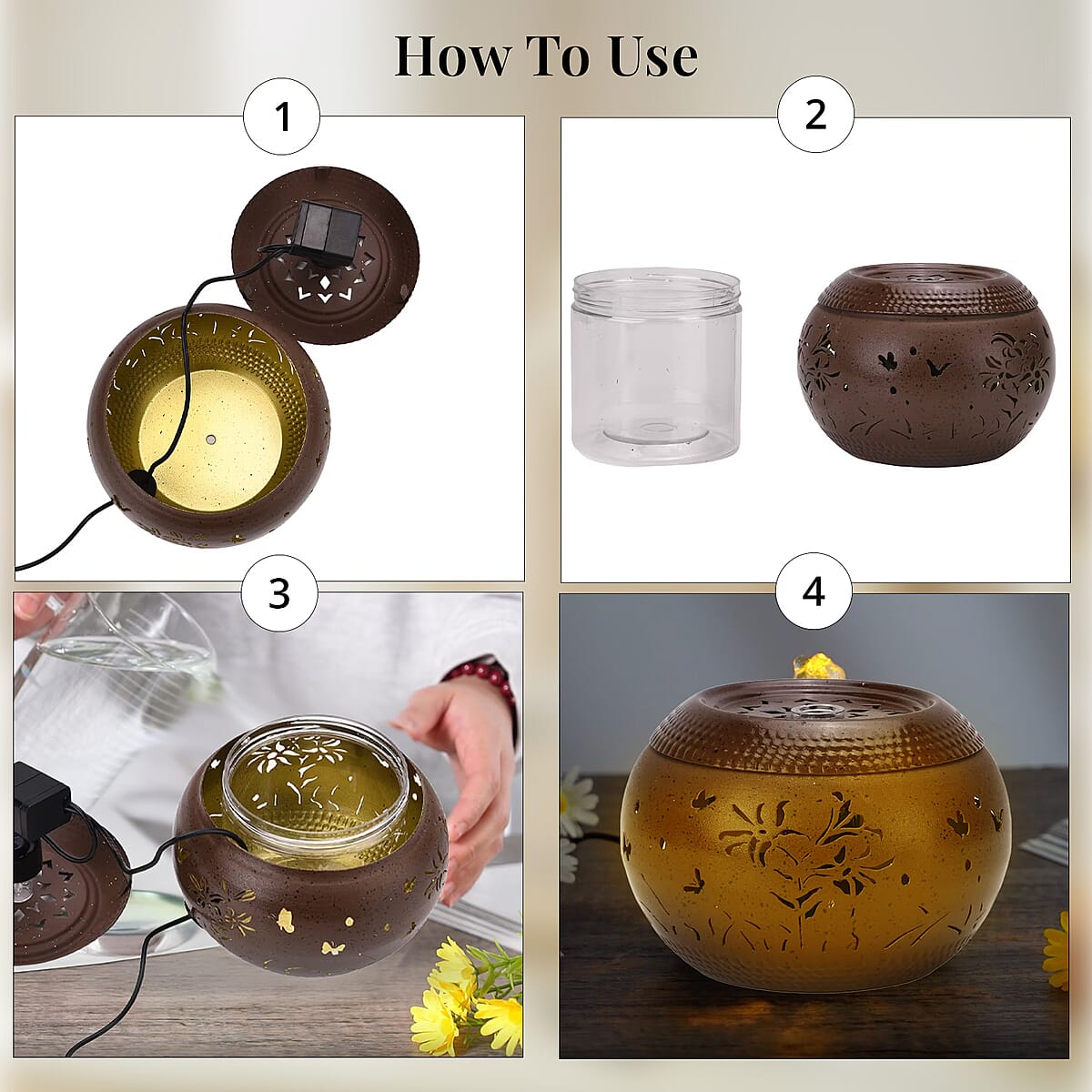 How To Use

1

2

3

4