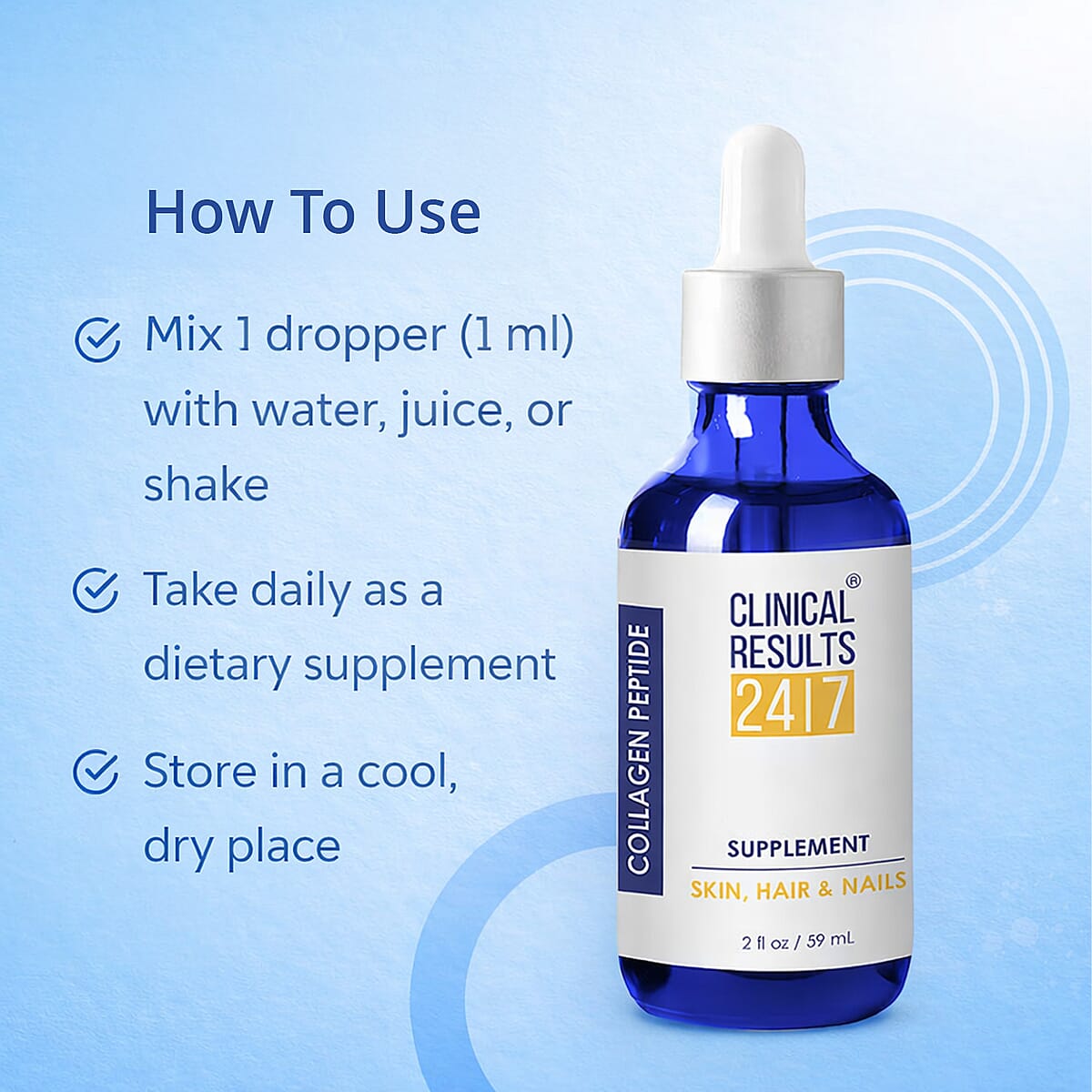 How To Use

Mix 1 dropper (1 ml) with water, juice, or shake

Take daily as a dietary supplement

Store in a cool, dry place

COLLAGEN PEPTIDE

CLINICAL® RESULTS 24|7

SUPPLEMENT

SKIN, HAIR & NAILS

2 fl oz / 59 mL