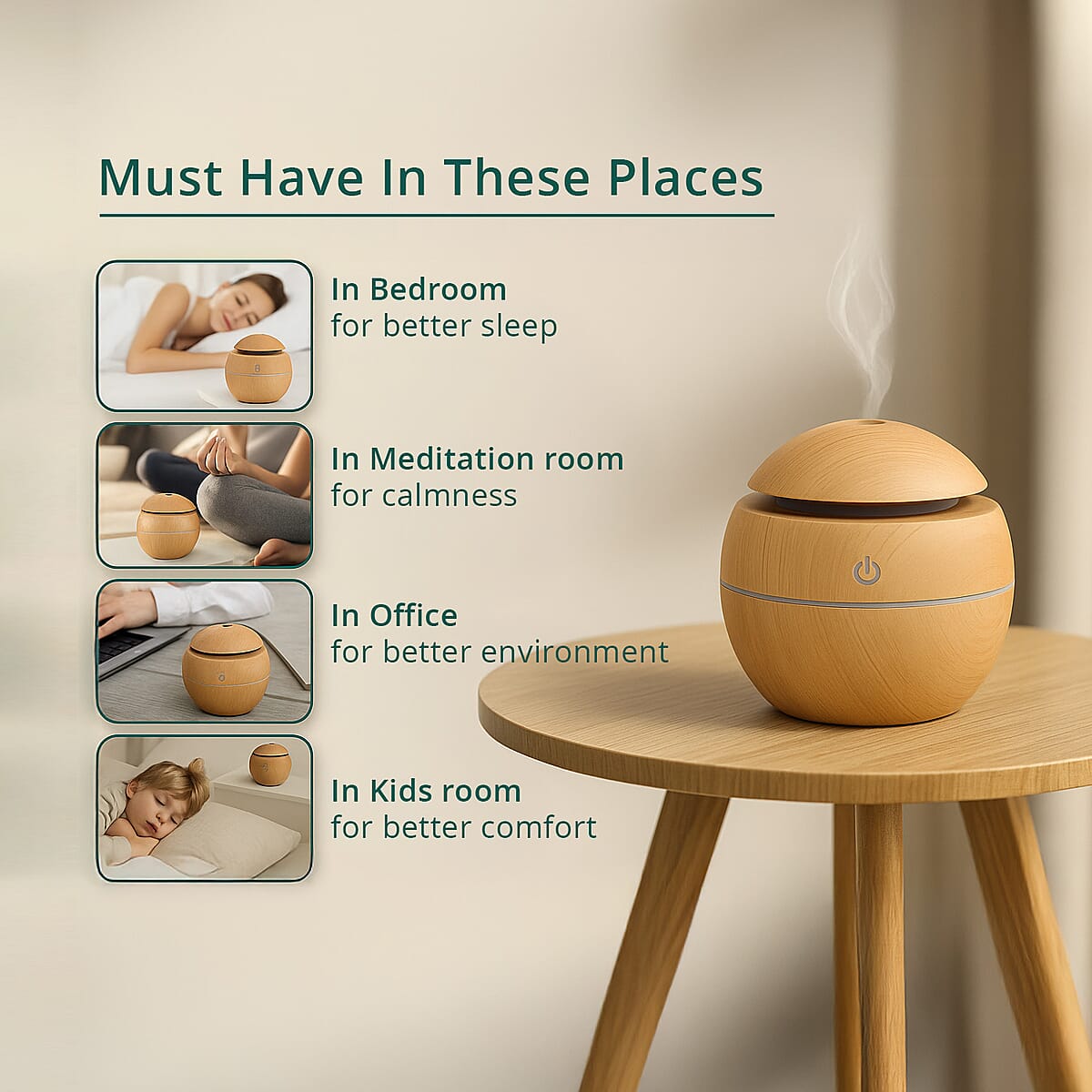 Must Have In These Places

In Bedroom
for better sleep

In Meditation room
for calmness

In Office
for better environment

In Kids room
for better comfort