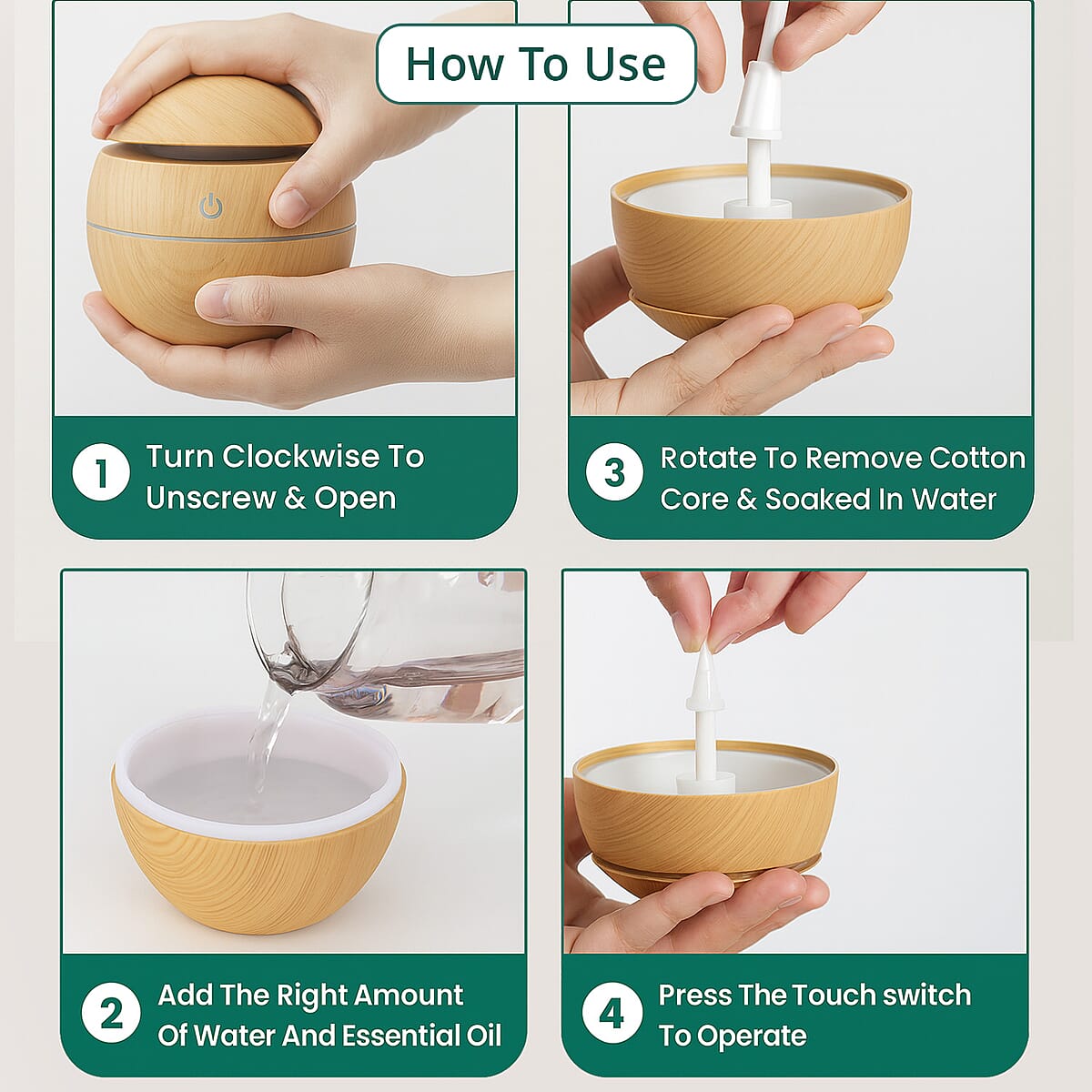 How To Use

1 Turn Clockwise To Unscrew & Open

3 Rotate To Remove Cotton Core & Soaked In Water

2 Add The Right Amount Of Water And Essential Oil

4 Press The Touch switch To Operate