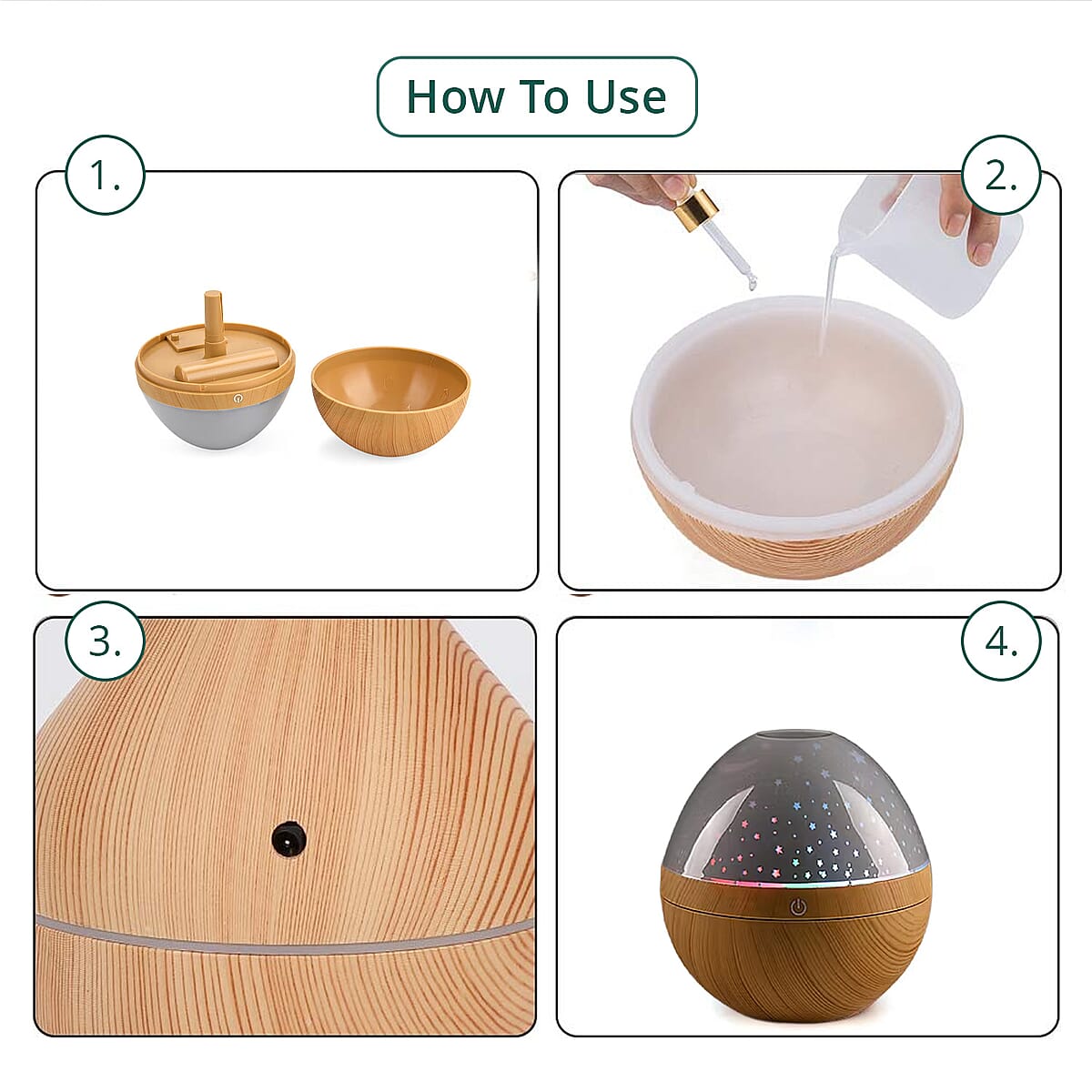 How To Use

1.

2.

3.

4.