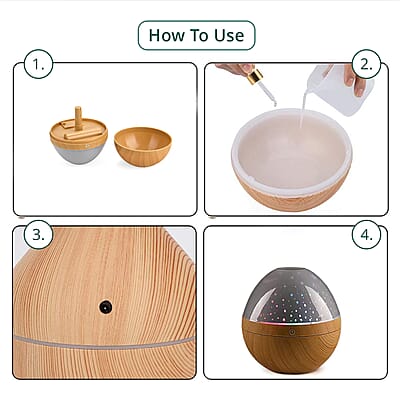 How To Use

1.

2.

3.

4.