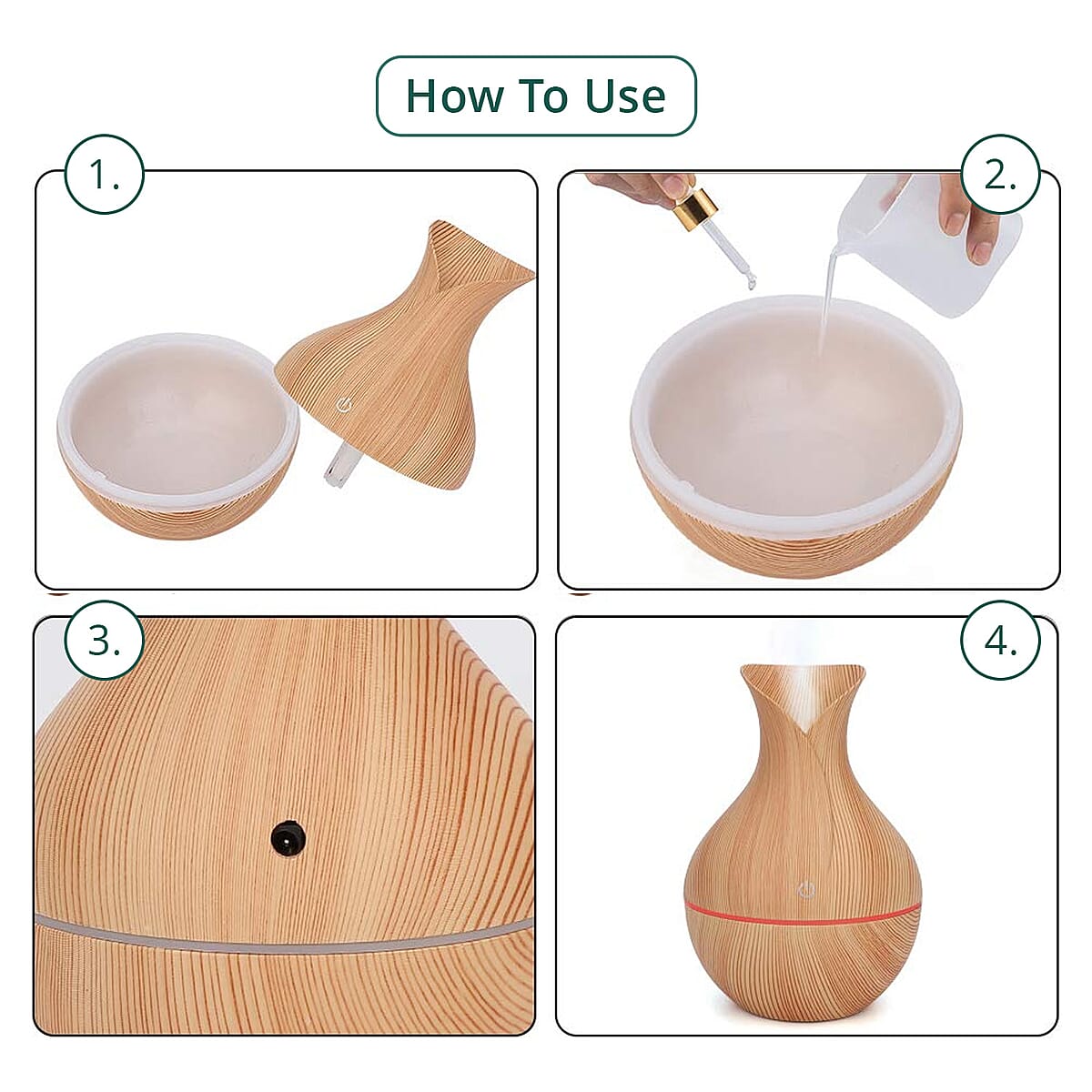 How To Use

1.

2.

3.

4.