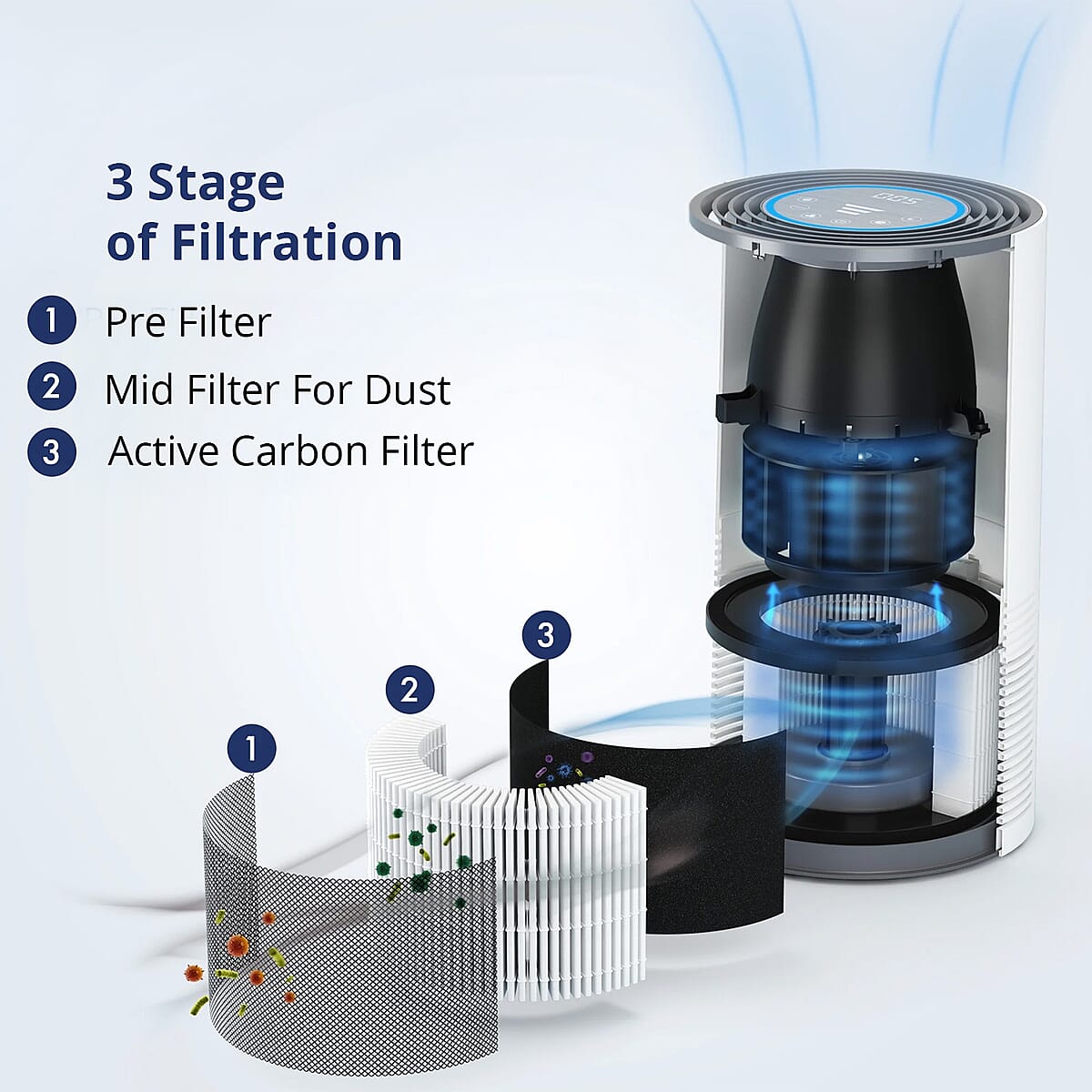 3 Stage of Filtration

1 Pre Filter

2 Mid Filter For Dust

3 Active Carbon Filter

3

2

1