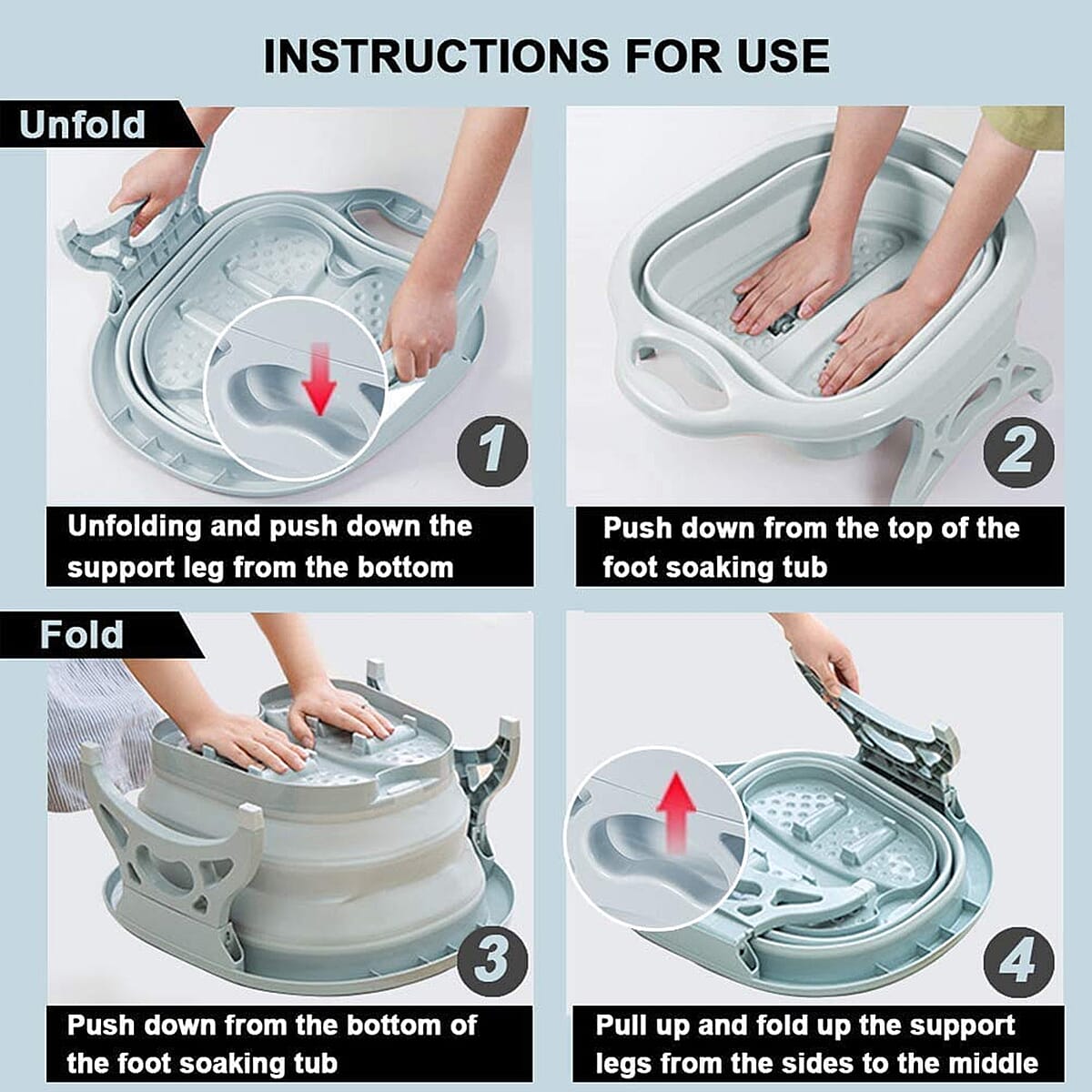 INSTRUCTIONS FOR USE

Unfold

1

Unfolding and push down the support leg from the bottom

2

Push down from the top of the foot soaking tub

Fold

3

Push down from the bottom of the foot soaking tub

4

Pull up and fold up the support legs from the sides to the middle