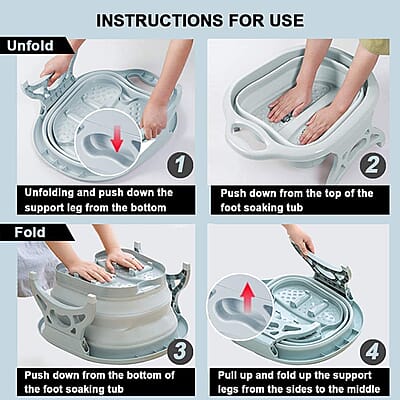 INSTRUCTIONS FOR USE

Unfold

1

Unfolding and push down the support leg from the bottom

2

Push down from the top of the foot soaking tub

Fold

3

Push down from the bottom of the foot soaking tub

4

Pull up and fold up the support legs from the sides to the middle