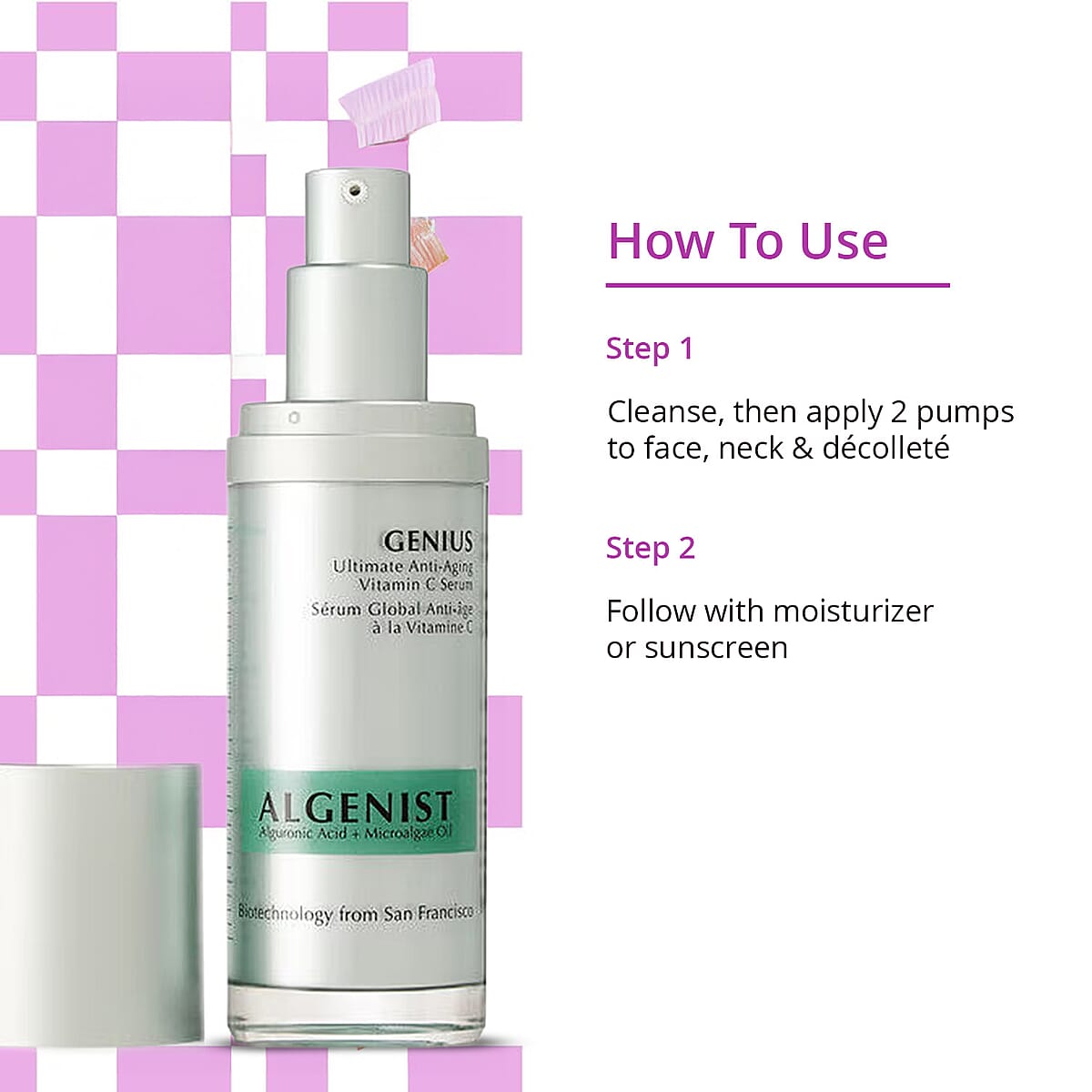 GENIUS
Ultimate Anti-Aging Vitamin C Serum
Sérum Global Anti-âge à la Vitamine C

ALGENIST
Alguronic Acid + Microalgae Oil

Biotechnology from San Francisco

How To Use

Step 1

Cleanse, then apply 2 pumps to face, neck & décolleté

Step 2

Follow with moisturizer or sunscreen