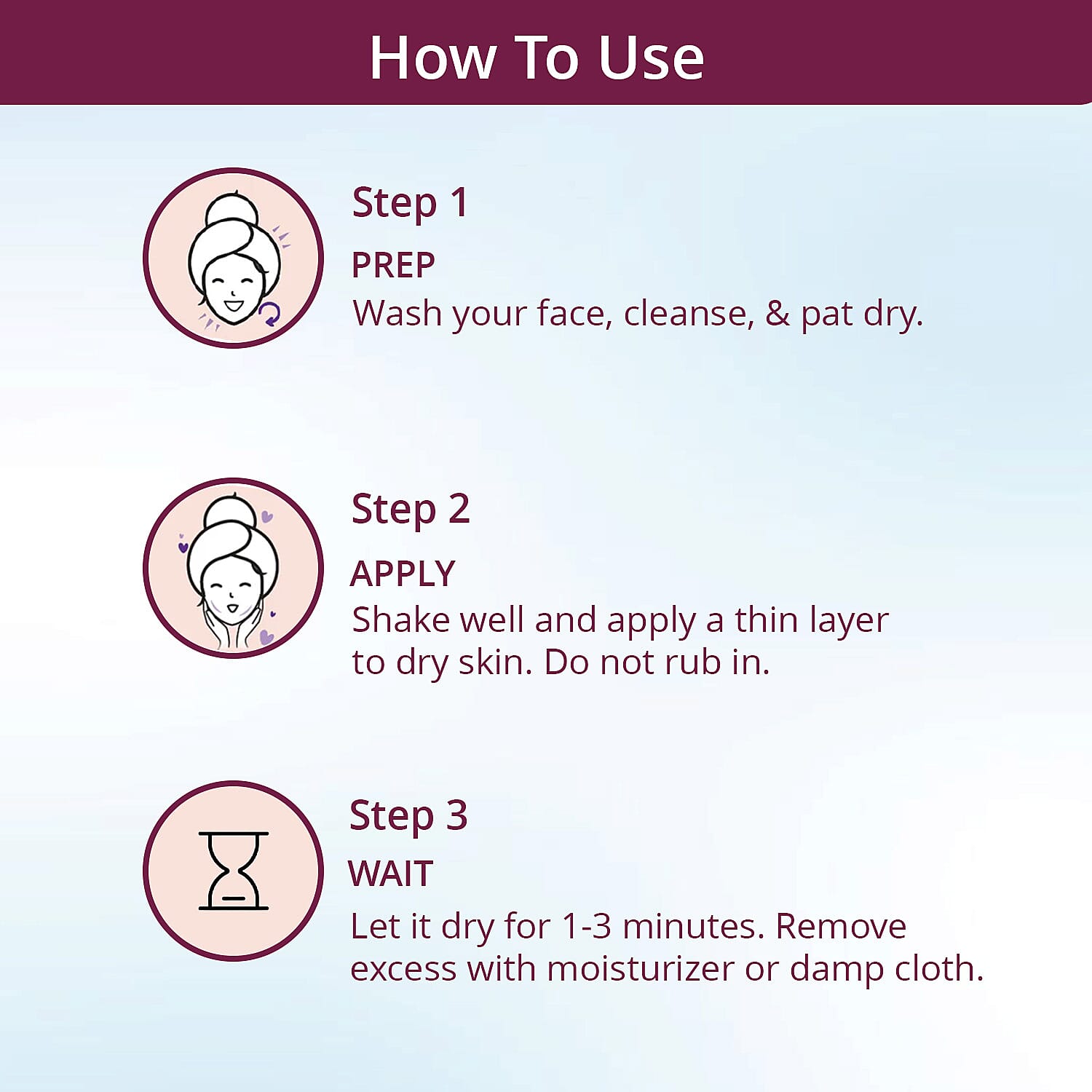 How To Use

Step 1
PREP
Wash your face, cleanse, & pat dry.

Step 2
APPLY
Shake well and apply a thin layer to dry skin. Do not rub in.

Step 3
WAIT
Let it dry for 1-3 minutes. Remove excess with moisturizer or damp cloth.