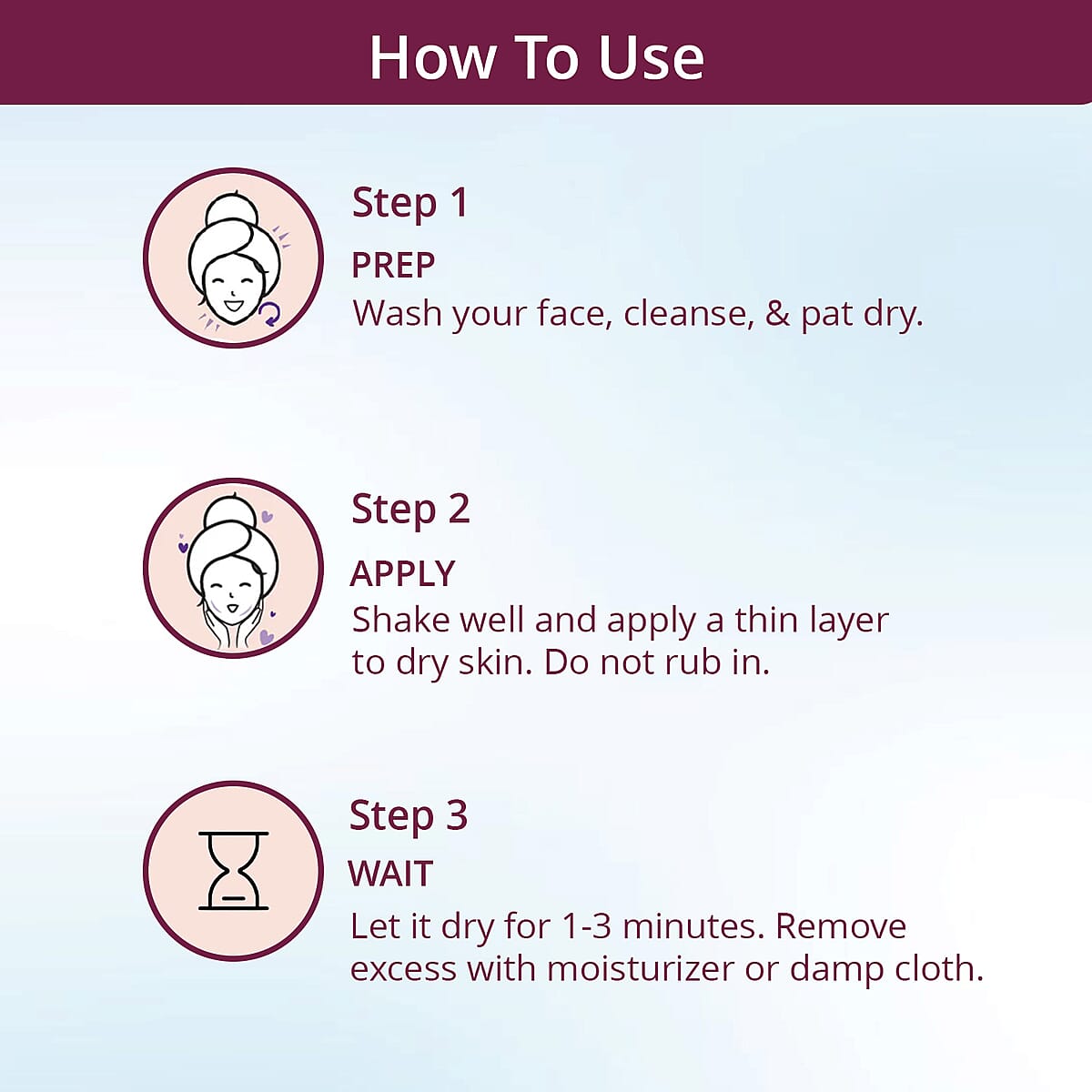 How To Use

Step 1
PREP
Wash your face, cleanse, & pat dry.

Step 2
APPLY
Shake well and apply a thin layer to dry skin. Do not rub in.

Step 3
WAIT
Let it dry for 1-3 minutes. Remove excess with moisturizer or damp cloth.