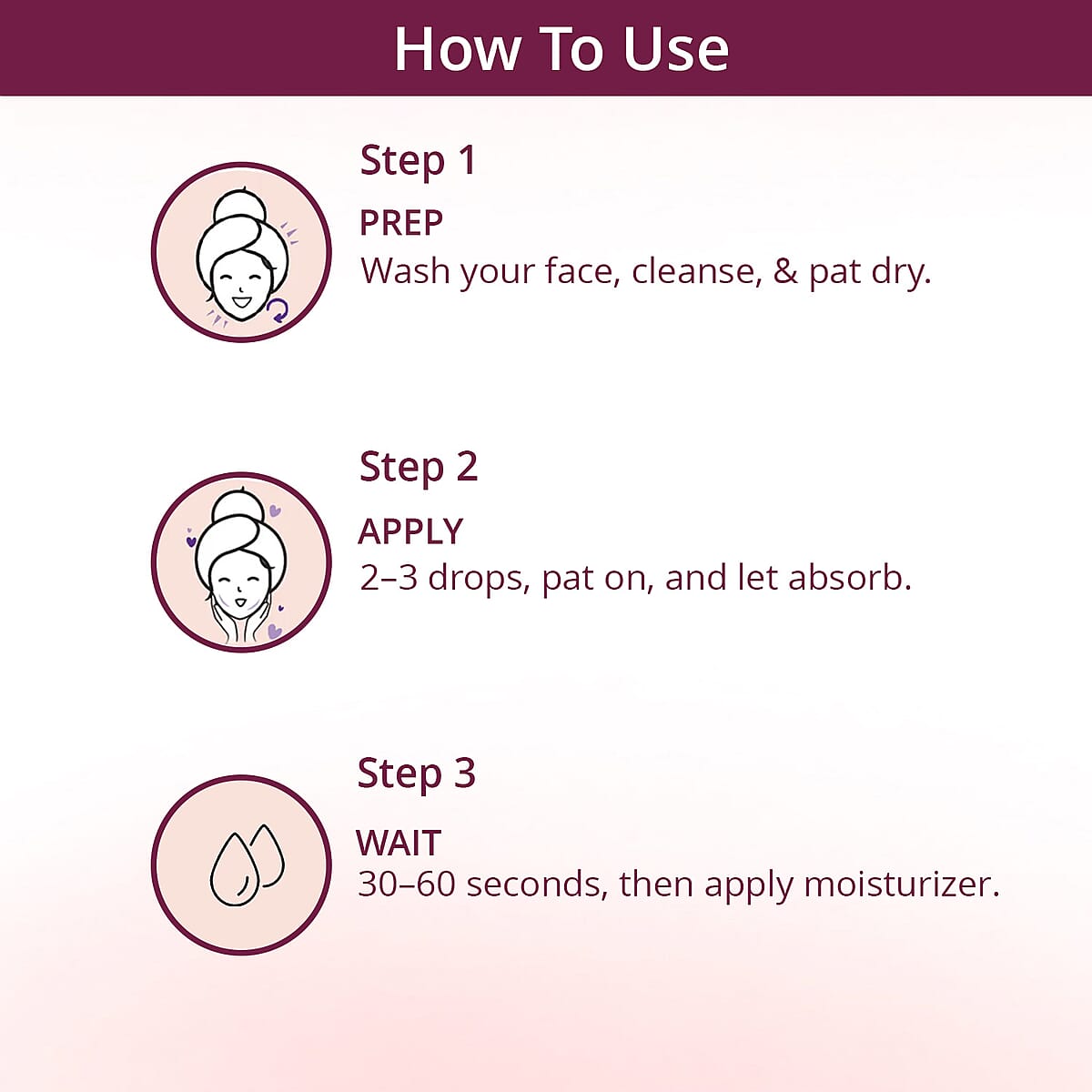 How To Use

Step 1

PREP

Wash your face, cleanse, & pat dry.

Step 2

APPLY

2–3 drops, pat on, and let absorb.

Step 3

WAIT

30–60 seconds, then apply moisturizer.