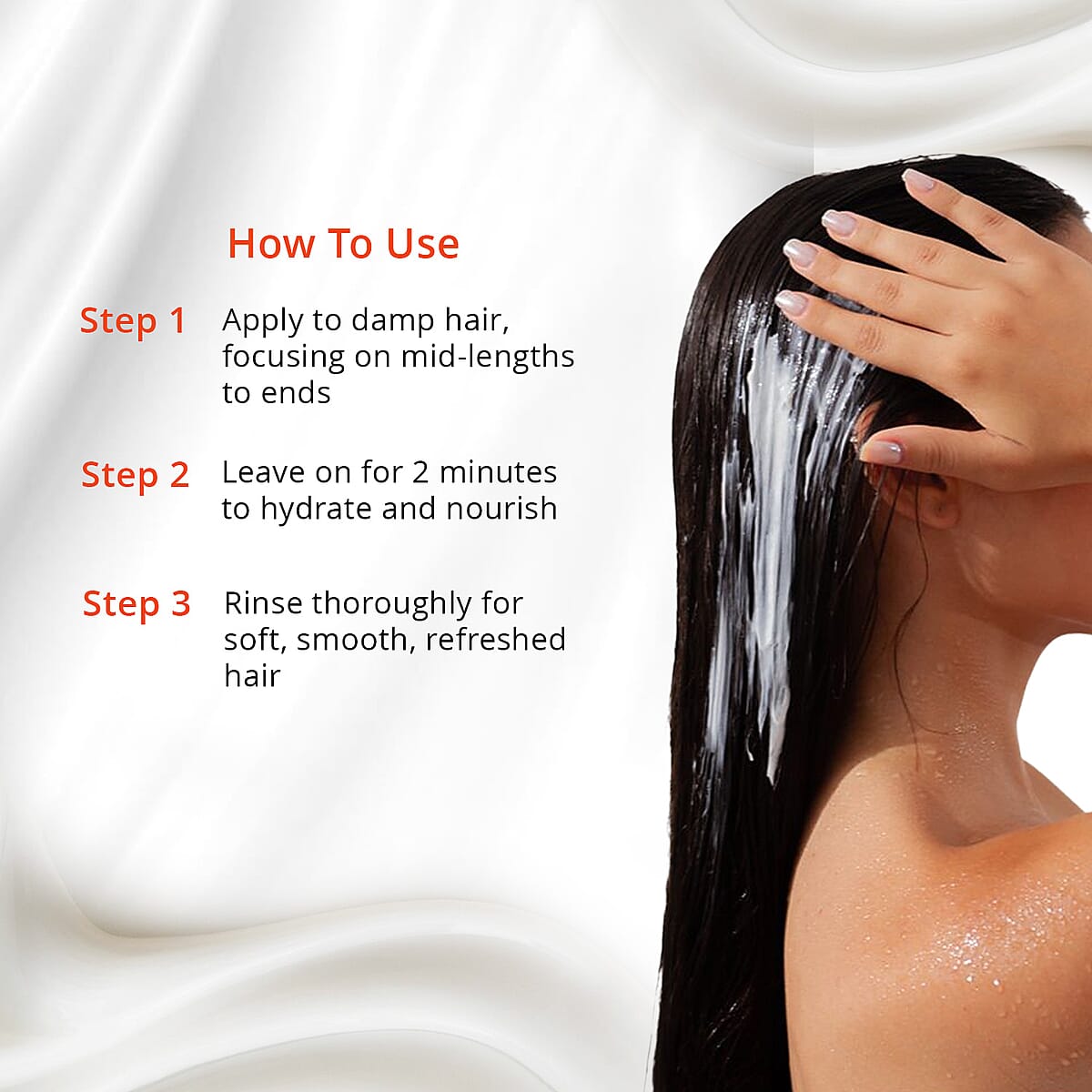 How To Use

Step 1 Apply to damp hair, focusing on mid-lengths to ends

Step 2 Leave on for 2 minutes to hydrate and nourish

Step 3 Rinse thoroughly for soft, smooth, refreshed hair