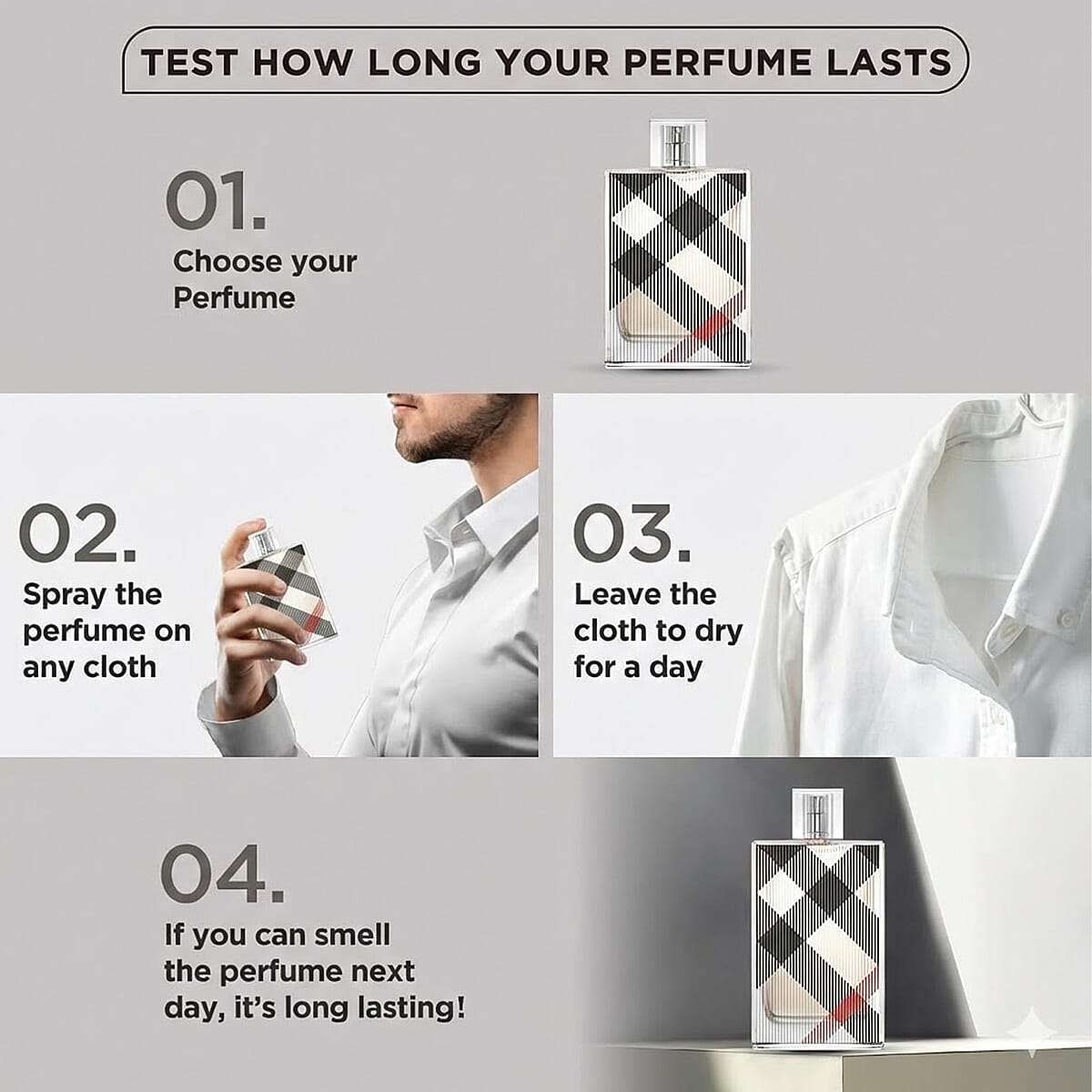 TEST HOW LONG YOUR PERFUME LASTS

01.
Choose your Perfume

02.
Spray the perfume on any cloth

03.
Leave the cloth to dry for a day

04.
If you can smell the perfume next day, it's long lasting!