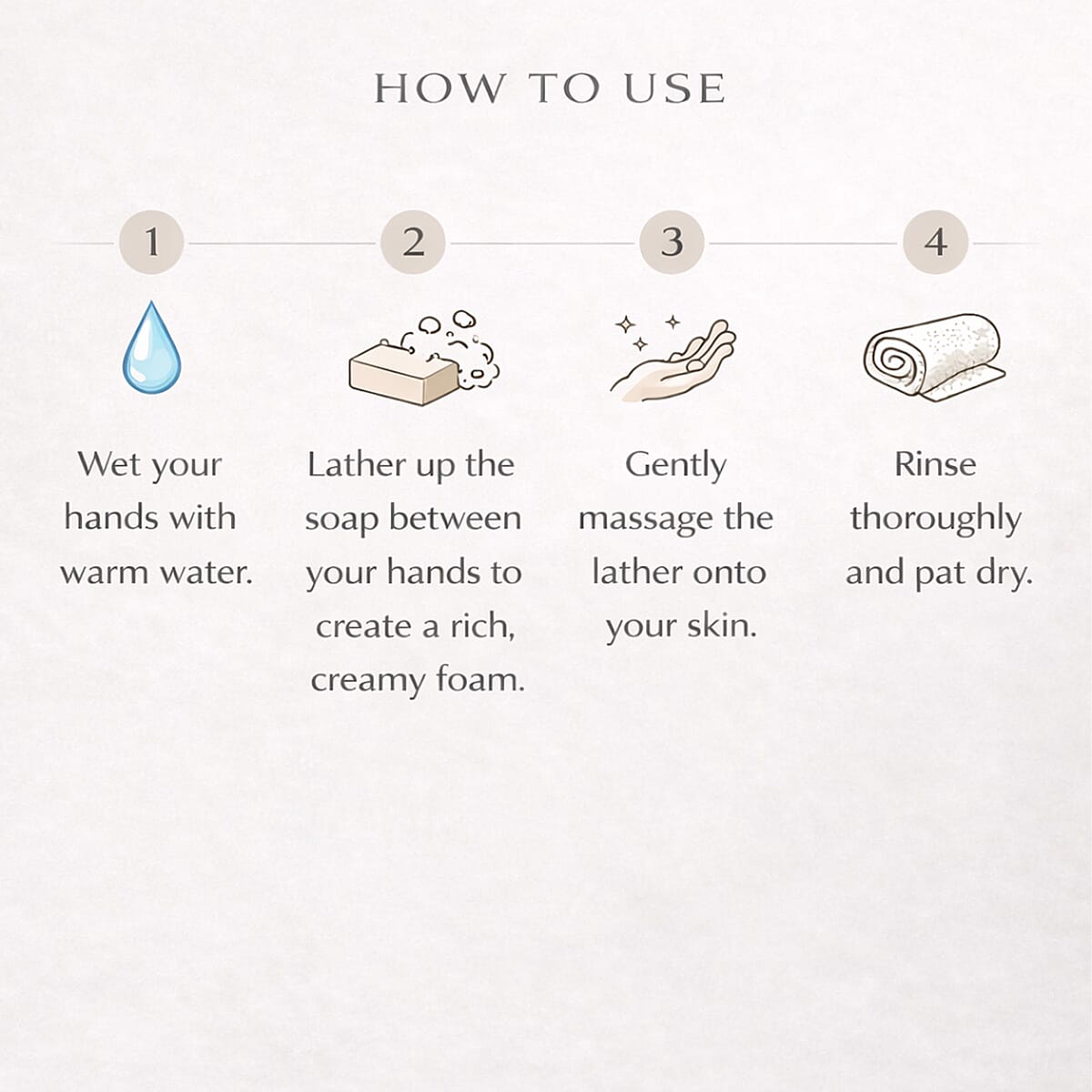 HOW TO USE

1

Wet your hands with warm water.

2

Lather up the soap between your hands to create a rich, creamy foam.

3

Gently massage the lather onto your skin.

4

Rinse thoroughly and pat dry.