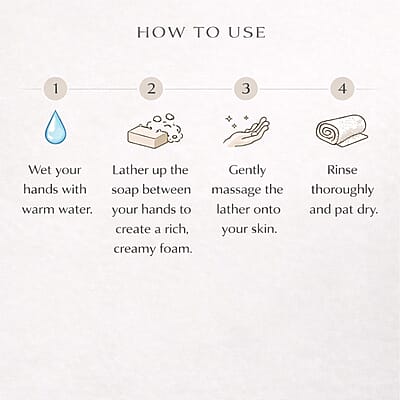 HOW TO USE

1
Wet your hands with warm water.

2
Lather up the soap between your hands to create a rich, creamy foam.

3
Gently massage the lather onto your skin.

4
Rinse thoroughly and pat dry.