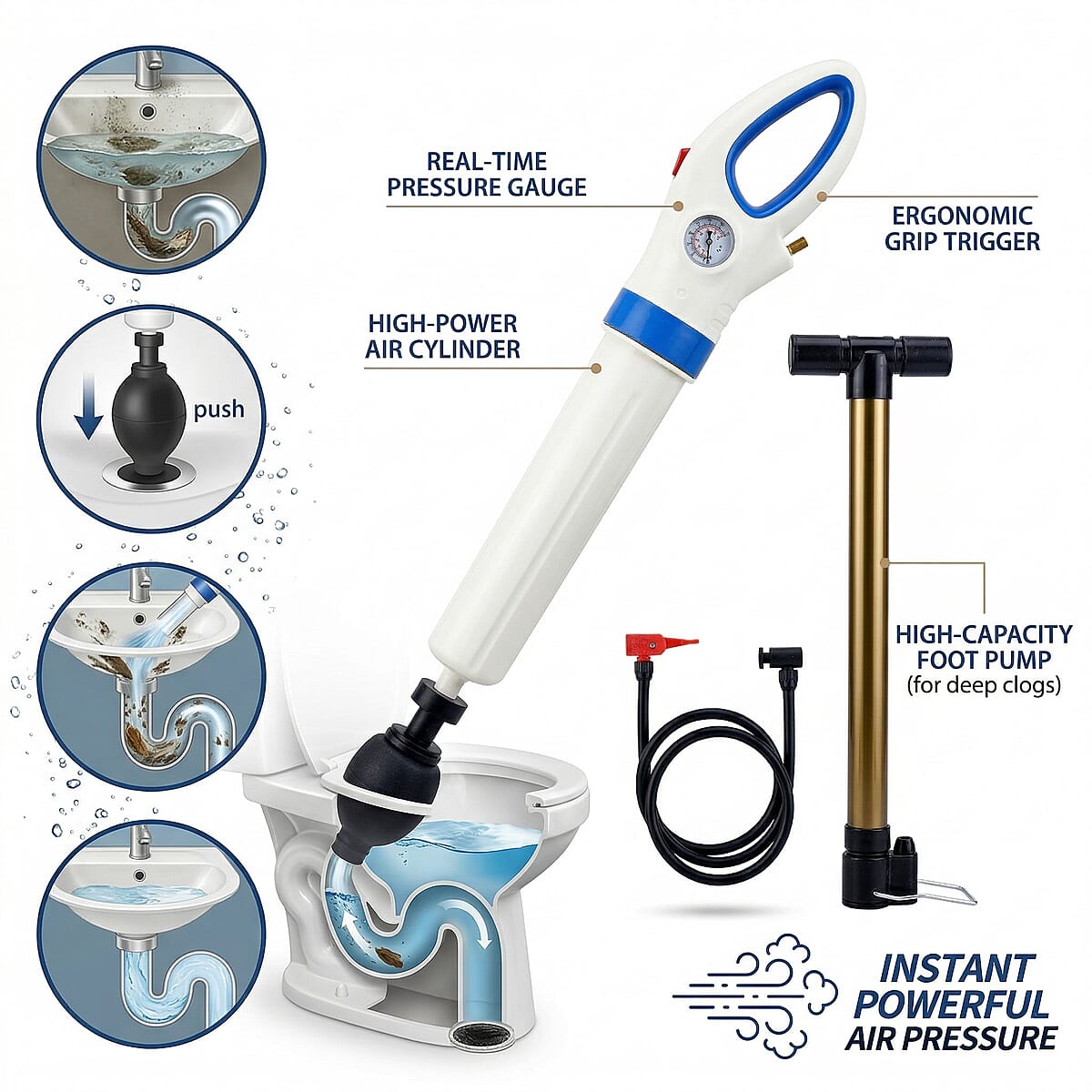 REAL-TIME PRESSURE GAUGE

ERGONOMIC GRIP TRIGGER

HIGH-POWER AIR CYLINDER

push

HIGH-CAPACITY FOOT PUMP (for deep clogs)

INSTANT POWERFUL AIR PRESSURE