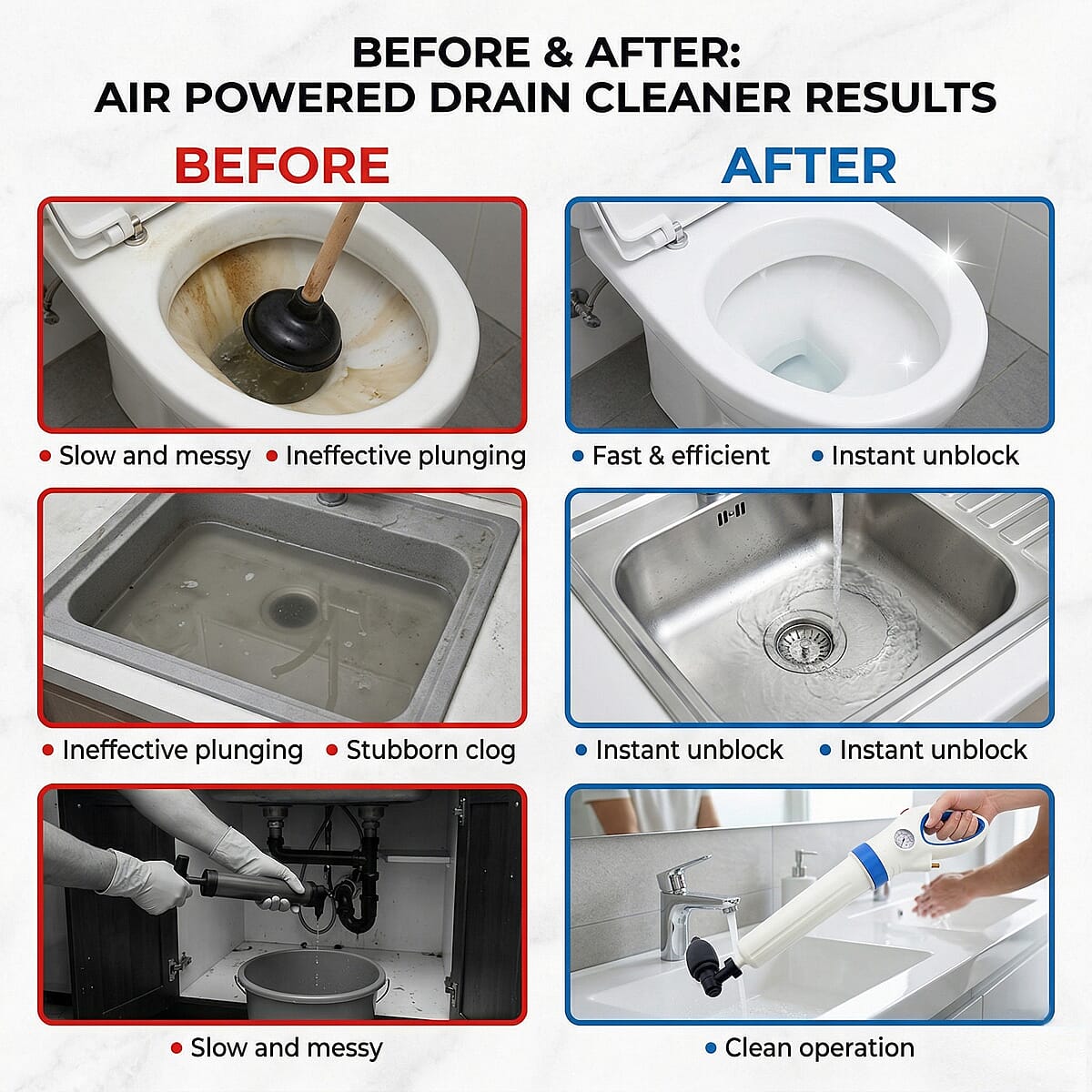 BEFORE & AFTER:
AIR POWERED DRAIN CLEANER RESULTS

BEFORE

• Slow and messy • Ineffective plunging

• Ineffective plunging • Stubborn clog

• Slow and messy

AFTER

• Fast & efficient • Instant unblock

• Instant unblock • Instant unblock

• Clean operation