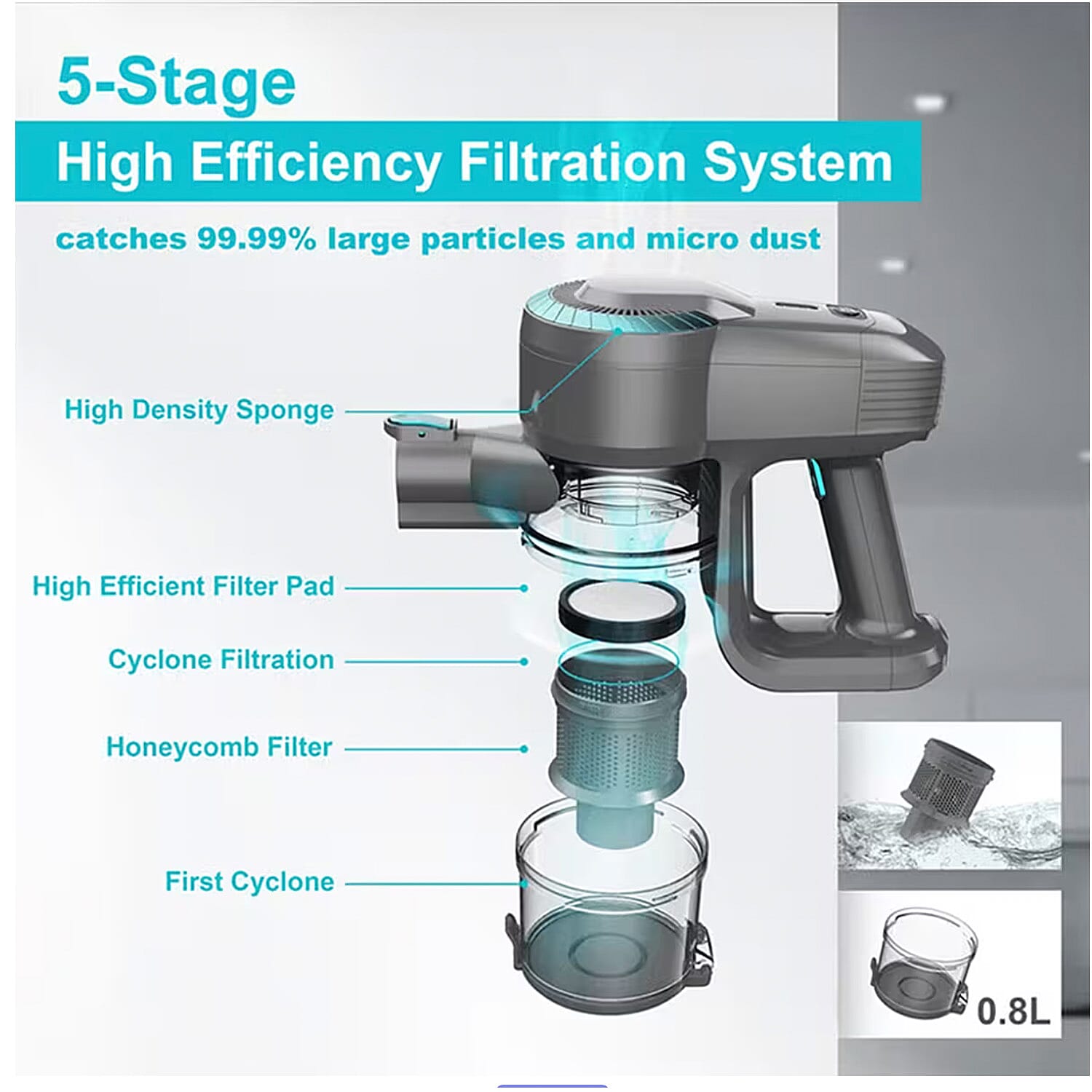 5-Stage

High Efficiency Filtration System

catches 99.99% large particles and micro dust

High Density Sponge

High Efficient Filter Pad

Cyclone Filtration

Honeycomb Filter

First Cyclone

0.8L