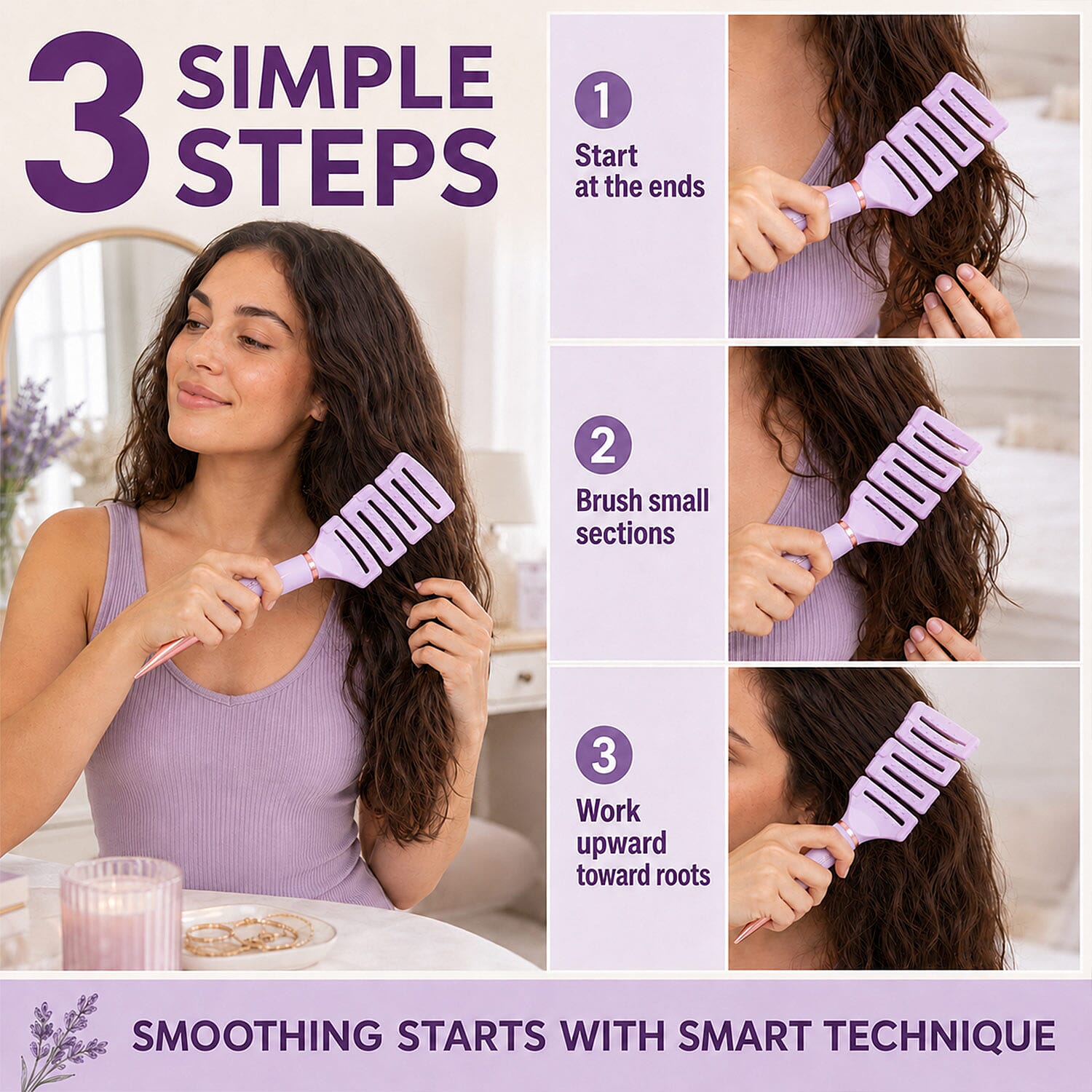 3 SIMPLE STEPS

1
Start at the ends

2
Brush small sections

3
Work upward toward roots

SMOOTHING STARTS WITH SMART TECHNIQUE