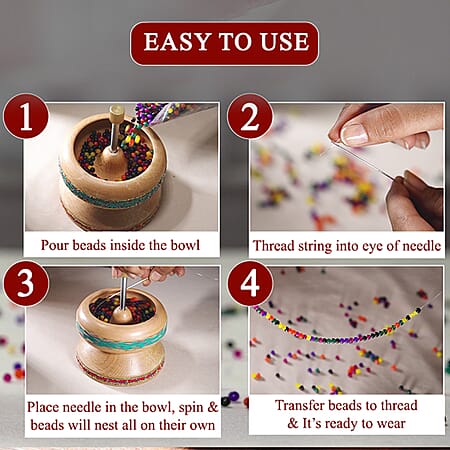 EASY TO USE

1

Pour beads inside the bowl

2

Thread string into eye of needle

3

Place needle in the bowl, spin & beads will nest all on their own

4

Transfer beads to thread & It's ready to wear